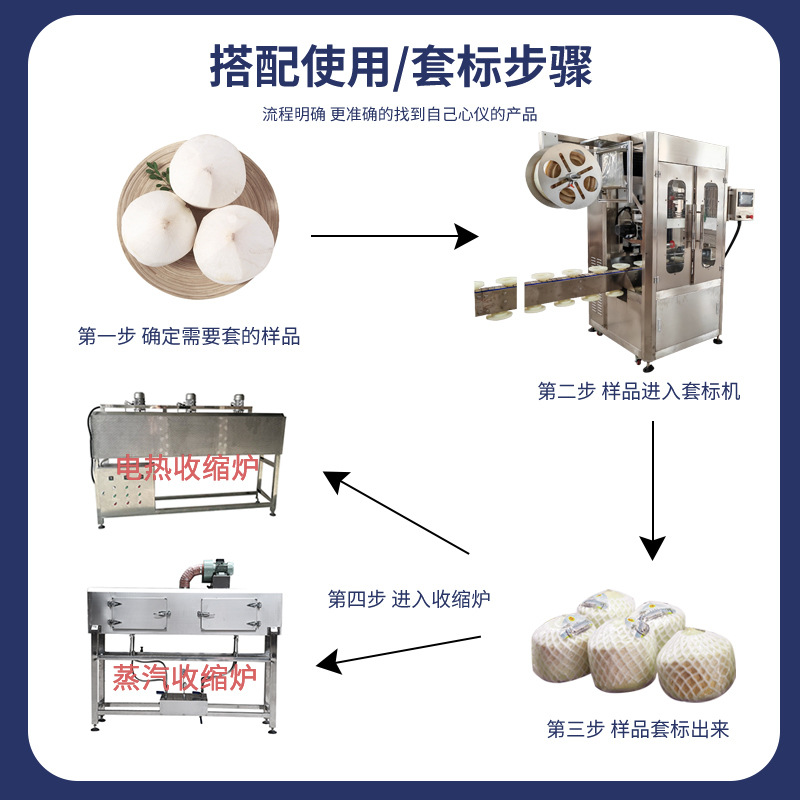 搭配使用/套标步骤

流程明确 更准确的找到自己心仪的产品

第一步 确定需要套的样品

第二步 样品进入套标机

电热收缩炉

第四步 进入收缩炉

蒸汽收缩炉

第三步 样品套标出来