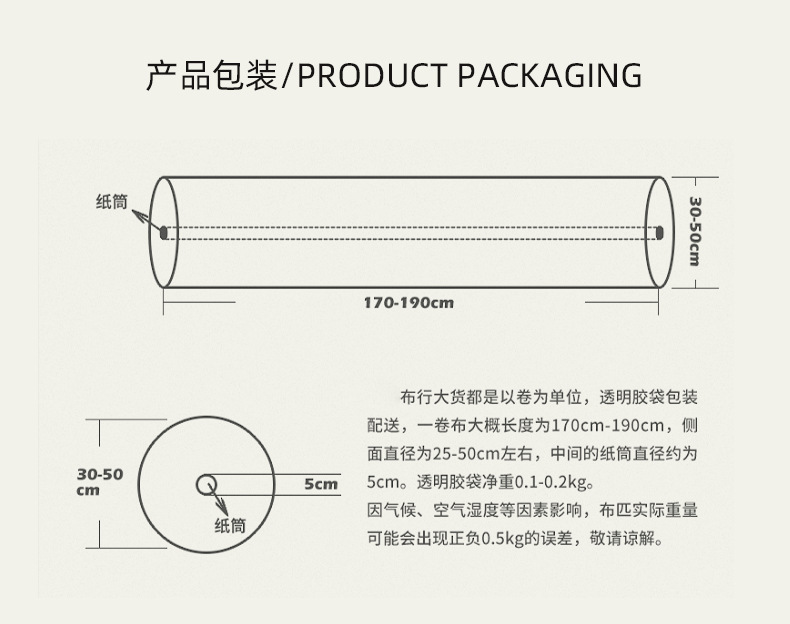 产品包装/PRODUCT PACKAGING

纸筒

30-50cm

170-190cm

30-50 cm

5cm

纸筒

布行大货都是以卷为单位，透明胶袋包装配送，一卷布大概长度为170cm-190cm，侧面直径为25-50cm左右，中间的纸筒直径约为5cm。透明胶袋净重0.1-0.2kg。
因气候、空气湿度等因素影响，布匹实际重量可能会出现正负0.5kg的误差，敬请谅解。