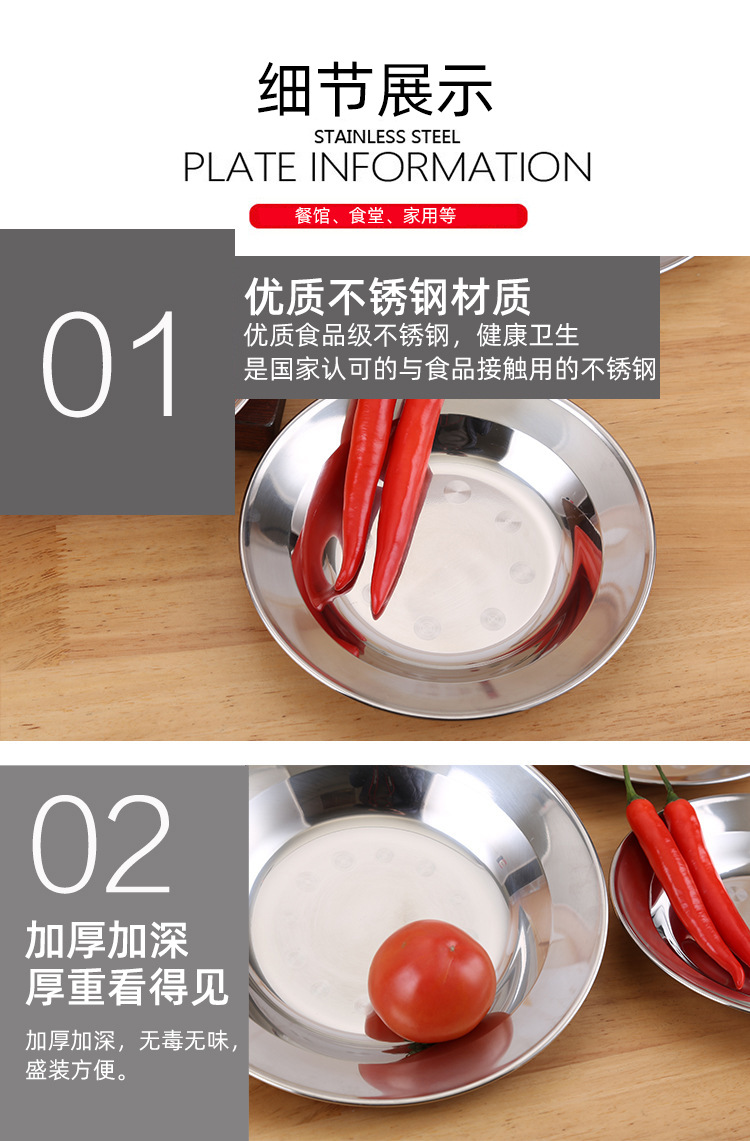 细节展示
STAINLESS STEEL
PLATE INFORMATION
餐馆、食堂、家用等

01
优质不锈钢材质
优质食品级不锈钢，健康卫生
是国家认可的与食品接触用的不锈钢

02
加厚加深
厚重看得见
加厚加深，无毒无味，盛装方便。