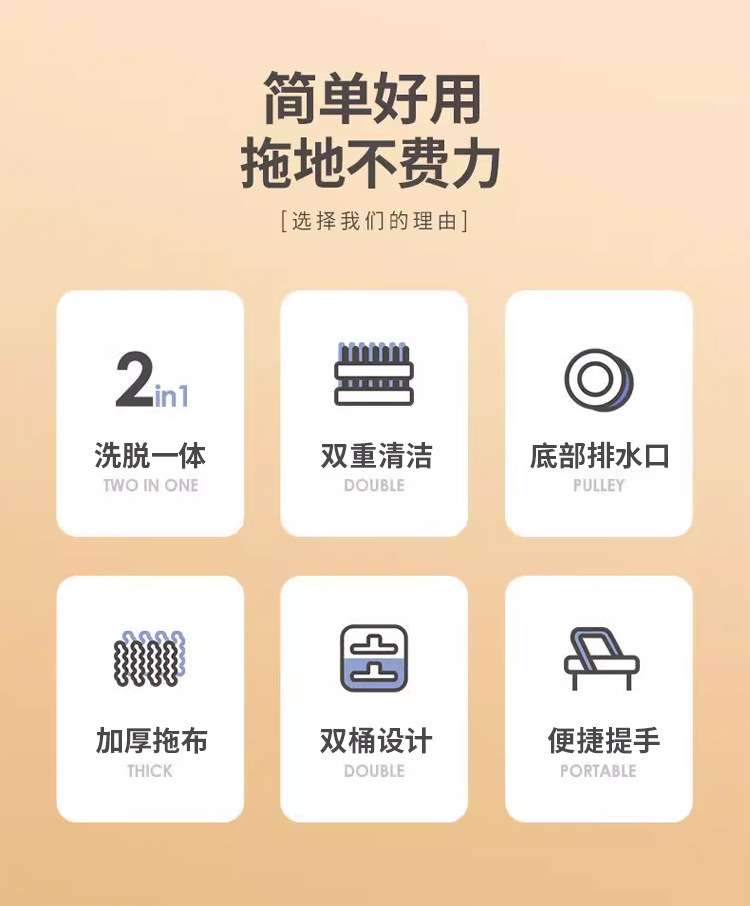 简单好用
拖地不费力

[选择我们的理由]

2in1
洗脱一体
TWO IN ONE

双重清洁
DOUBLE

底部排水口
PULLEY

加厚拖布
THICK

双桶设计
DOUBLE

便捷提手
PORTABLE