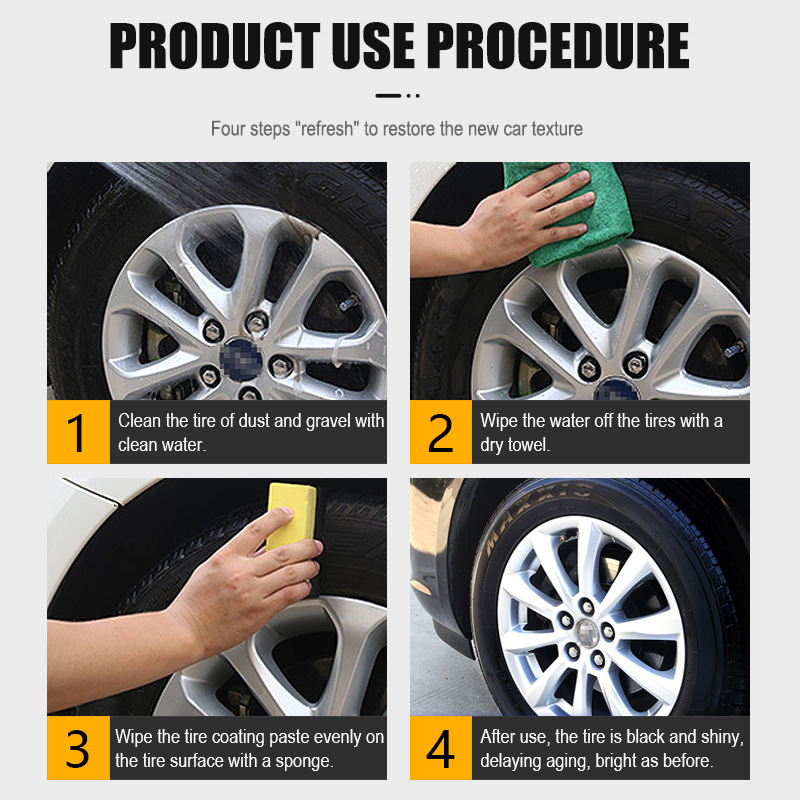 PRODUCT USE PROCEDURE

Four steps "refresh" to restore the new car texture

1 Clean the tire of dust and gravel with clean water.

2 Wipe the water off the tires with a dry towel.

3 Wipe the tire coating paste evenly on the tire surface with a sponge.

MAXXIS

4 After use, the tire is black and shiny, delaying aging, bright as before.