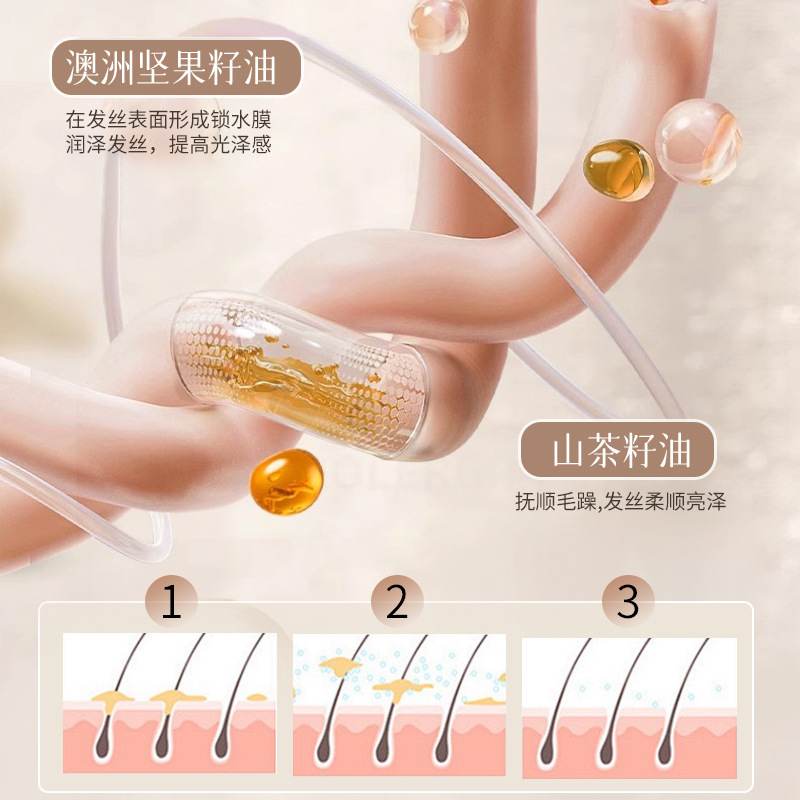 澳洲坚果籽油

在发丝表面形成锁水膜
润泽发丝，提高光泽感

山茶籽油

抚顺毛躁,发丝柔顺亮泽

1

2

3