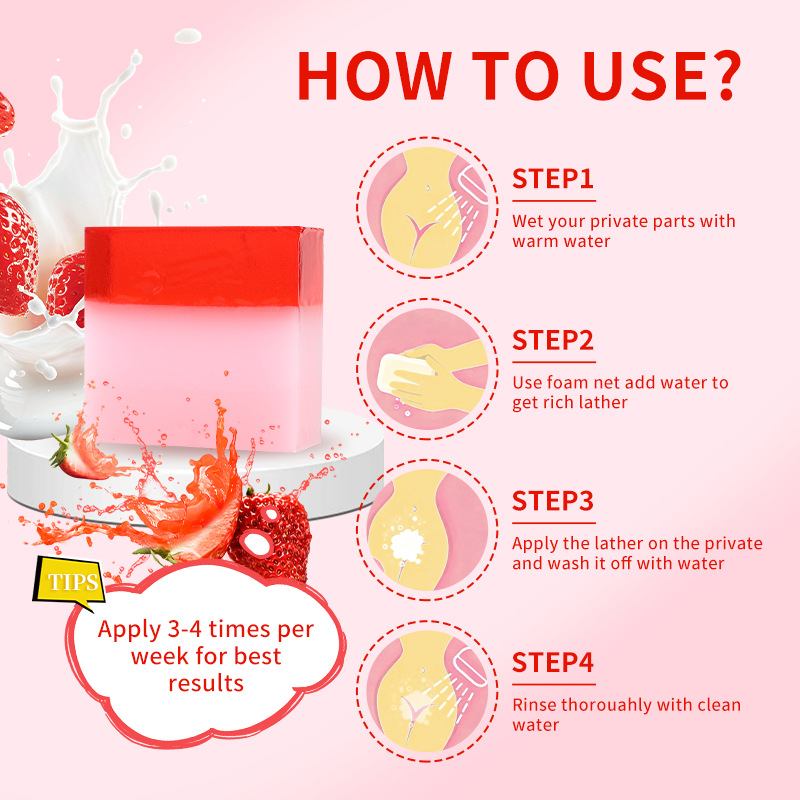 HOW TO USE?

STEP1
Wet your private parts with warm water

STEP2
Use foam net add water to get rich lather

STEP3
Apply the lather on the private and wash it off with water

STEP4
Rinse thorouahly with clean water

TIPS

Apply 3-4 times per week for best results