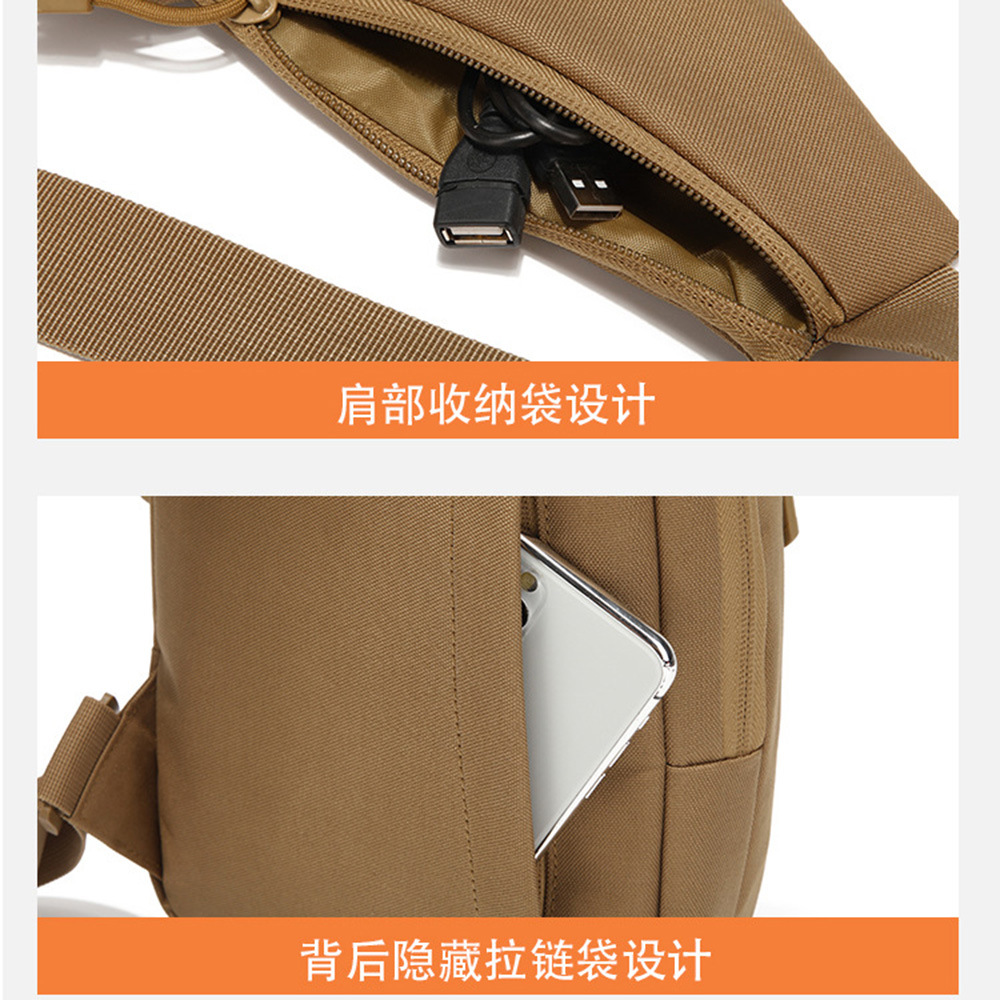 肩部收纳袋设计

背后隐藏拉链袋设计