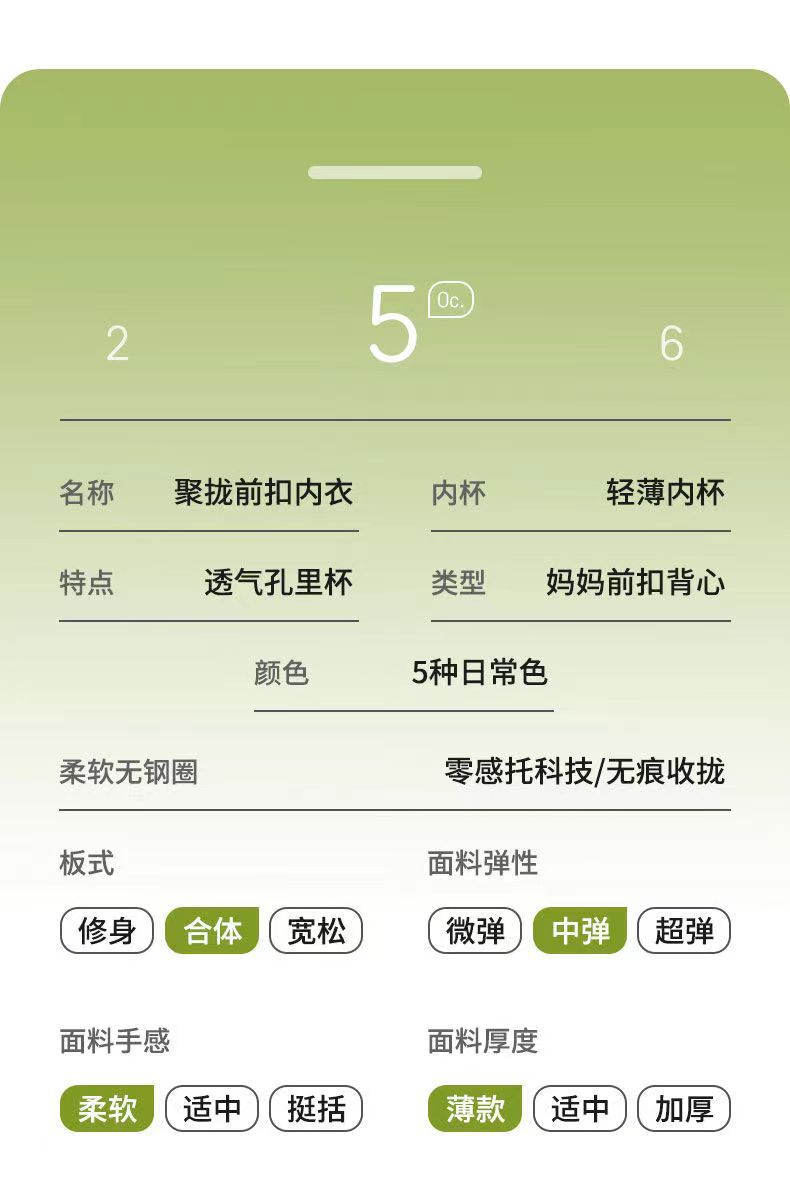 2
5
0c.
6

名称 聚拢前扣内衣

内杯 轻薄内杯

特点 透气孔里杯

类型 妈妈前扣背心

颜色 5种日常色

柔软无钢圈 零感托科技/无痕收拢

板式
修身 合体 宽松

面料弹性
微弹 中弹 超弹

面料手感
柔软 适中 挺括

面料厚度
薄款 适中 加厚