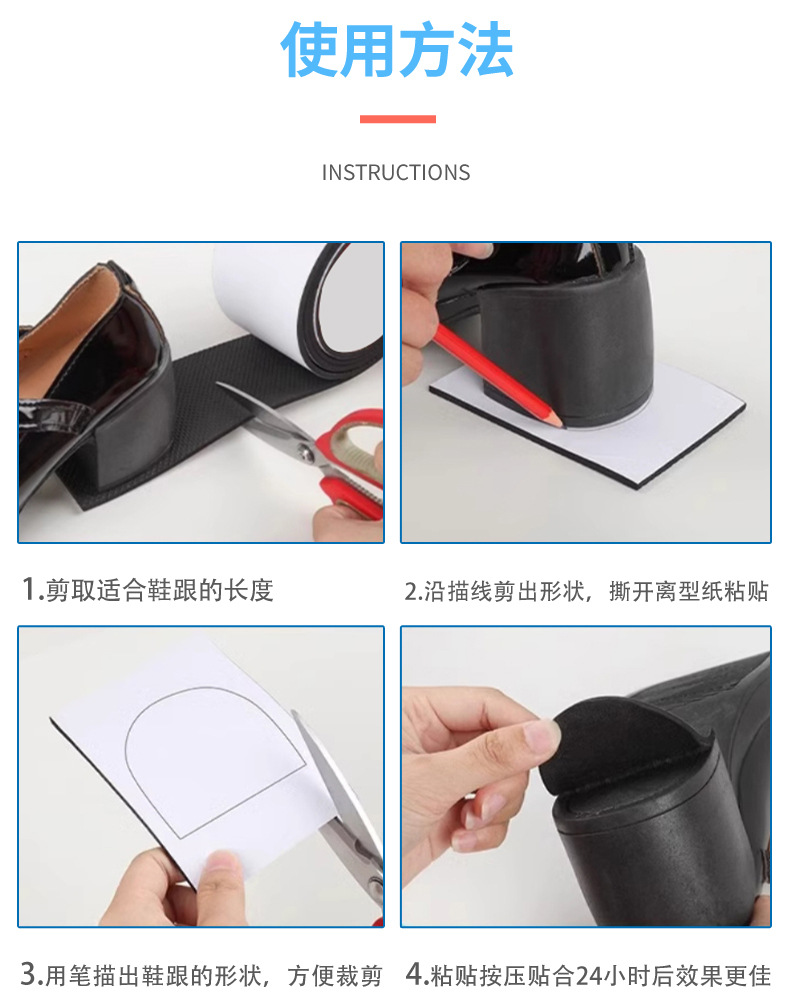 使用方法

INSTRUCTIONS

1.剪取适合鞋跟的长度

2.沿描线剪出形状，撕开离型纸粘贴

3.用笔描出鞋跟的形状，方便裁剪

4.粘贴按压贴合24小时后效果更佳