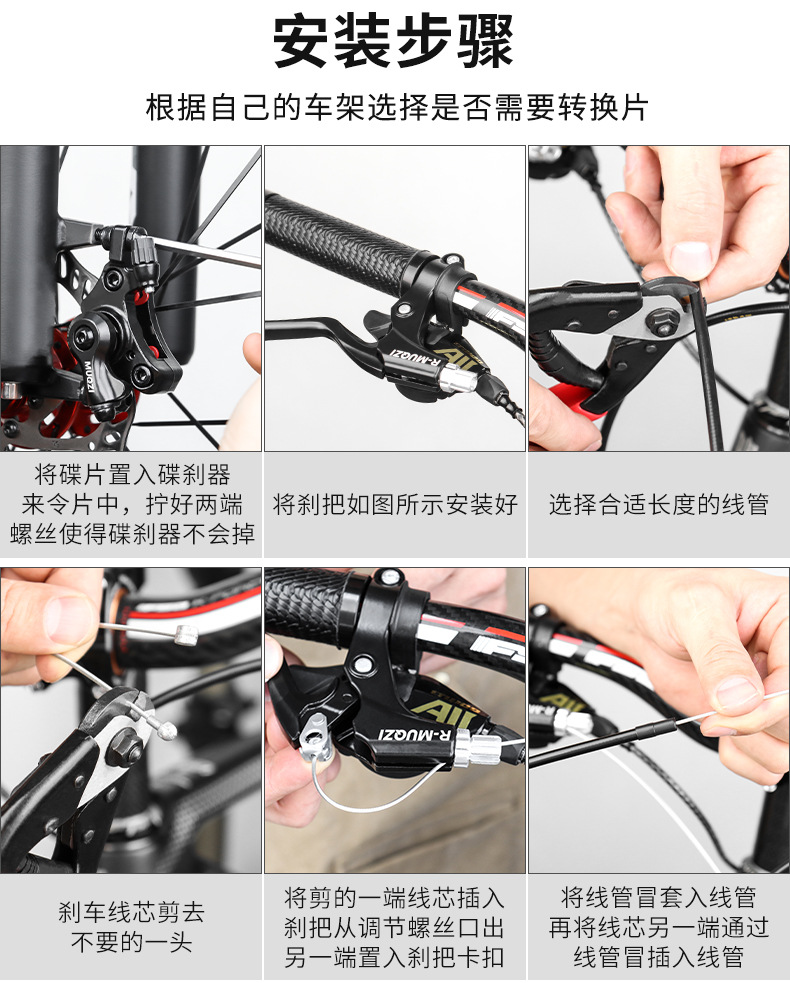 安装步骤

根据自己的车架选择是否需要转换片

MUQZI

R-MUQZI

将碟片置入碟刹器来令片中，拧好两端螺丝使得碟刹器不会掉

将刹把如图所示安装好

选择合适长度的线管

R-MUQZI

刹车线芯剪去不要的一头

将剪的一端线芯插入刹把从调节螺丝口出另一端置入刹把卡扣

将线管冒套入线管再将线芯另一端通过线管冒插入线管