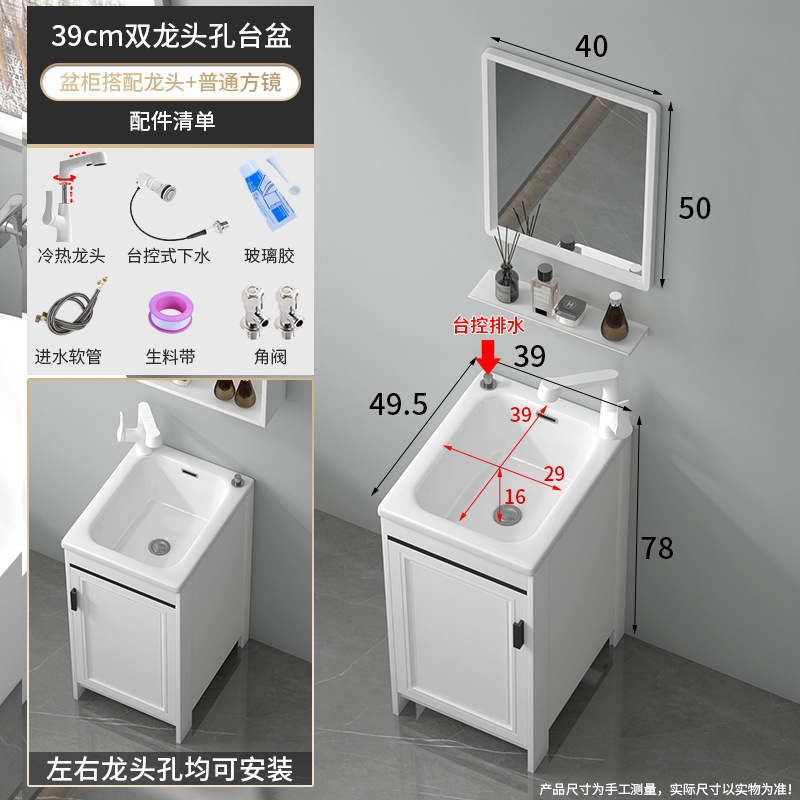 39cm双龙头孔台盆

盆柜搭配龙头+普通方镜

配件清单

冷热龙头
台控式下水
玻璃胶
进水软管
生料带
角阀

左右龙头孔均可安装

40
50
台控排水
39
49.5
39
29
16
78

产品尺寸为手工测量，实际尺寸以实物为准!