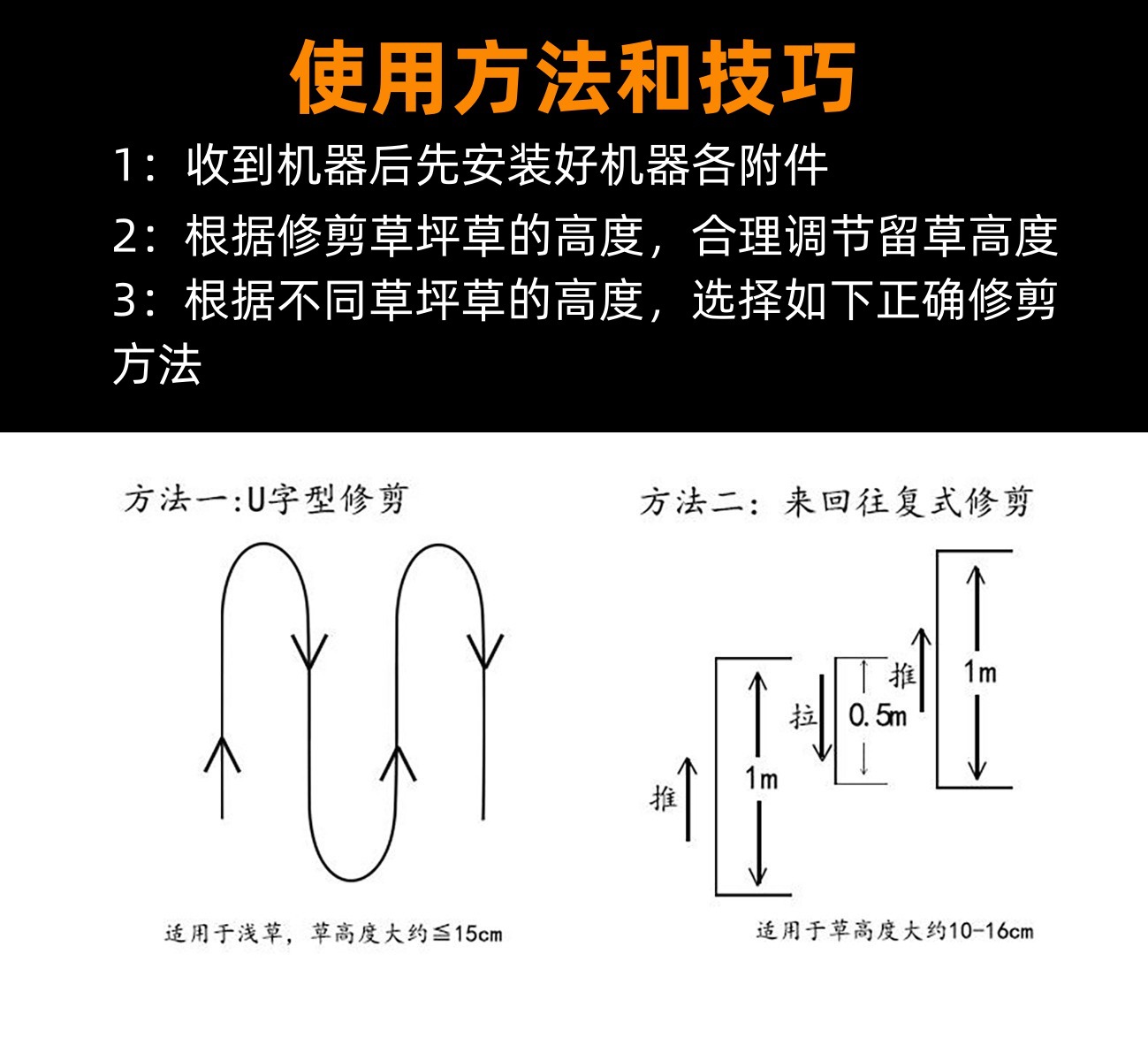 使用方法和技巧

1：收到机器后先安装好机器各附件

2：根据修剪草坪草的高度，合理调节留草高度

3：根据不同草坪草的高度，选择如下正确修剪方法

方法一:U字型修剪

适用于浅草，草高度大约≦15cm

方法二：来回往复式修剪

推

1m

拉

0.5m

推

1m

适用于草高度大约10-16cm