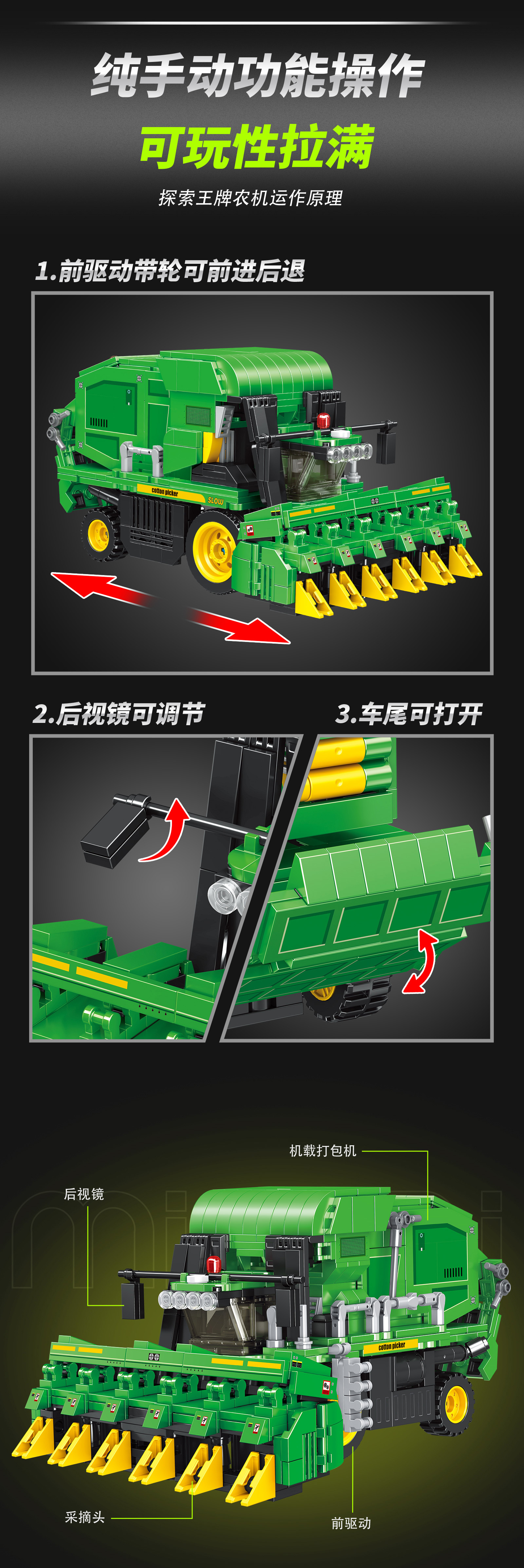 纯手动功能操作
可玩性拉满
探索王牌农机运作原理

1.前驱动带轮可前进后退

cotton picker
SLOW

2.后视镜可调节

3.车尾可打开

机载打包机
后视镜
cotton picker
采摘头
前驱动