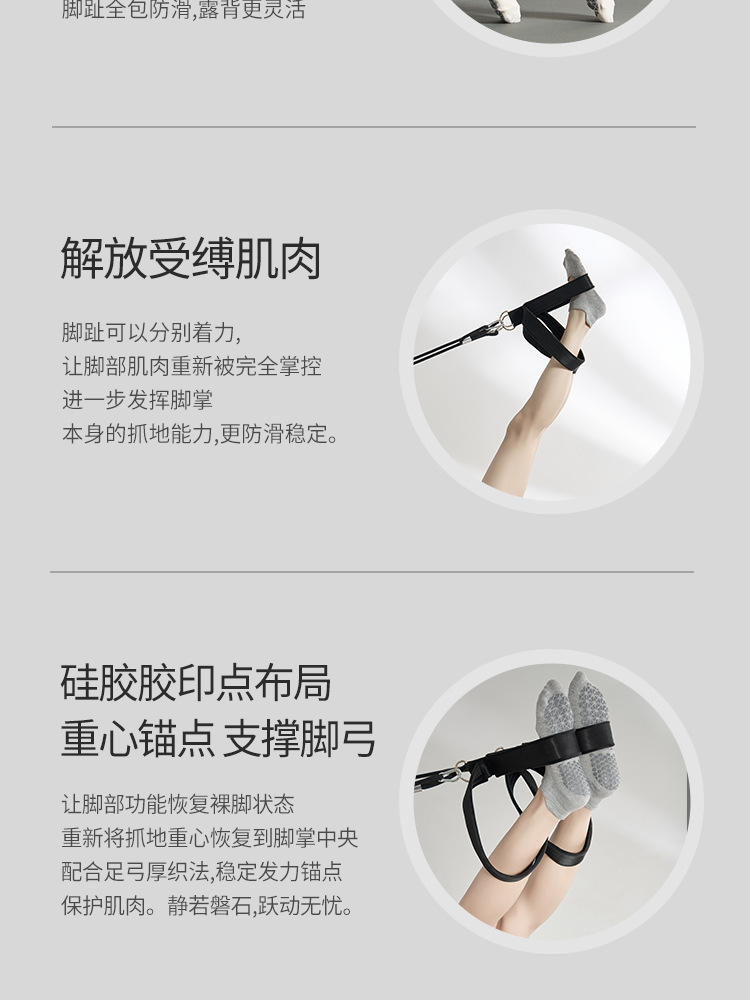 脚趾全包防滑,露背更灵活

解放受缚肌肉

脚趾可以分别着力,
让脚部肌肉重新被完全掌控
进一步发挥脚掌
本身的抓地能力,更防滑稳定。

硅胶胶印点布局
重心锚点 支撑脚弓

让脚部功能恢复裸脚状态
重新将抓地重心恢复到脚掌中央
配合足弓厚织法,稳定发力锚点
保护肌肉。静若磐石,跃动无忧。