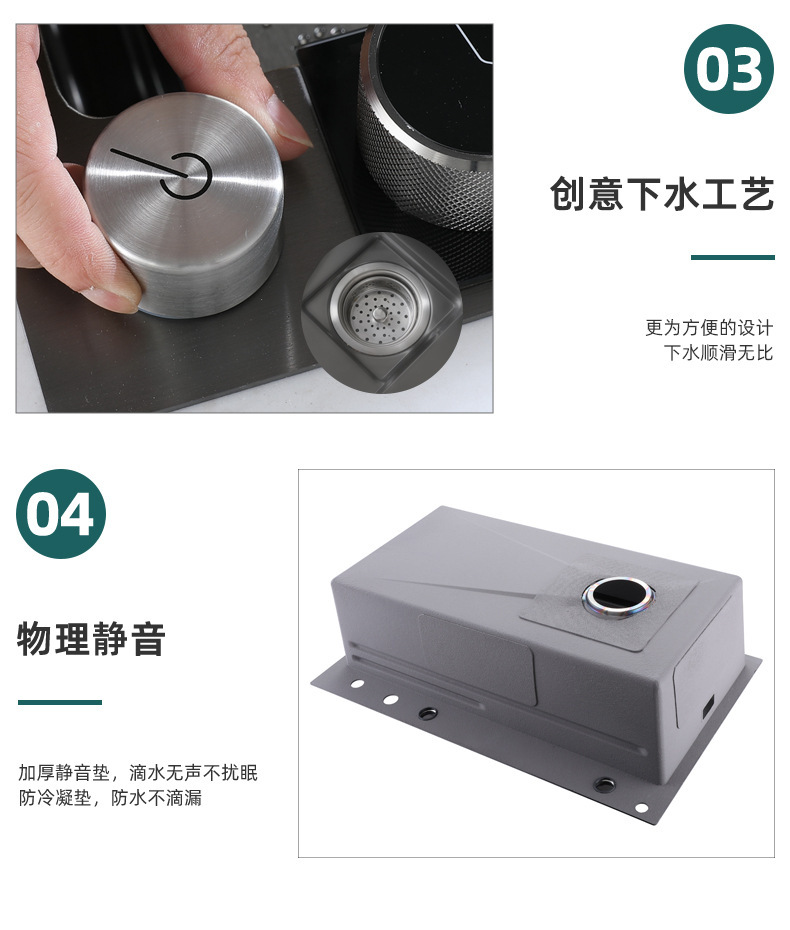 03

创意下水工艺

更为方便的设计
下水顺滑无比

04

物理静音

加厚静音垫，滴水无声不扰眠
防冷凝垫，防水不滴漏