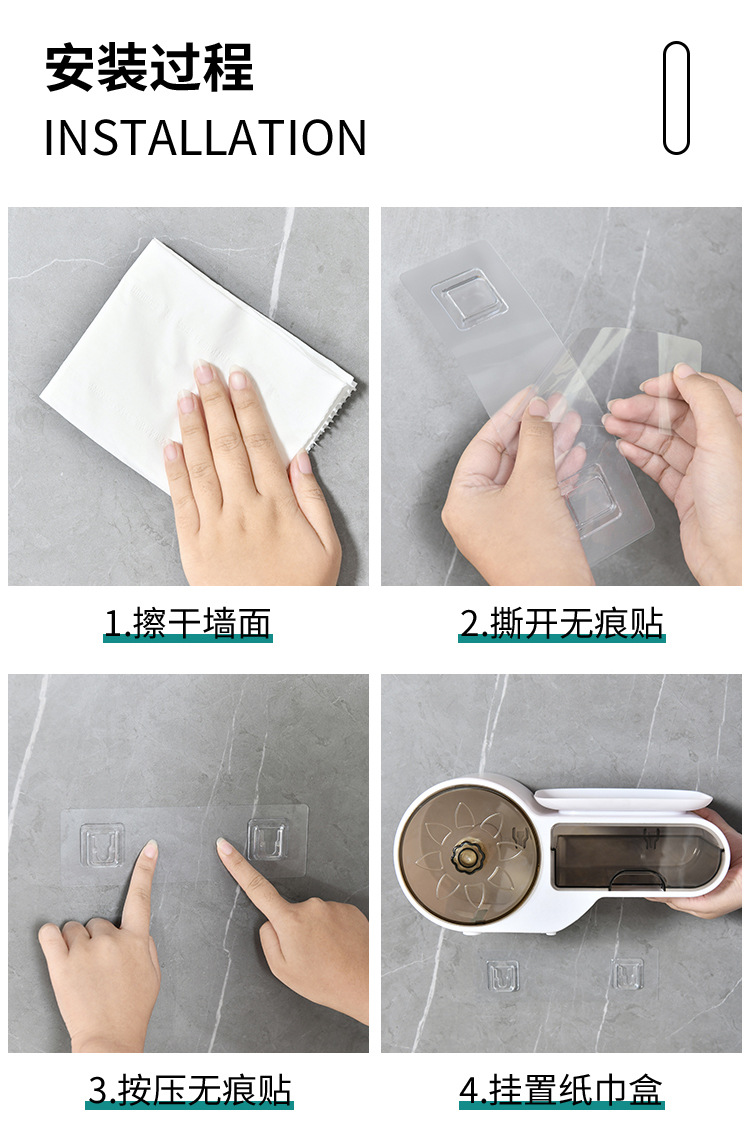 安装过程
INSTALLATION

1.擦干墙面

2.撕开无痕贴

3.按压无痕贴

4.挂置纸巾盒