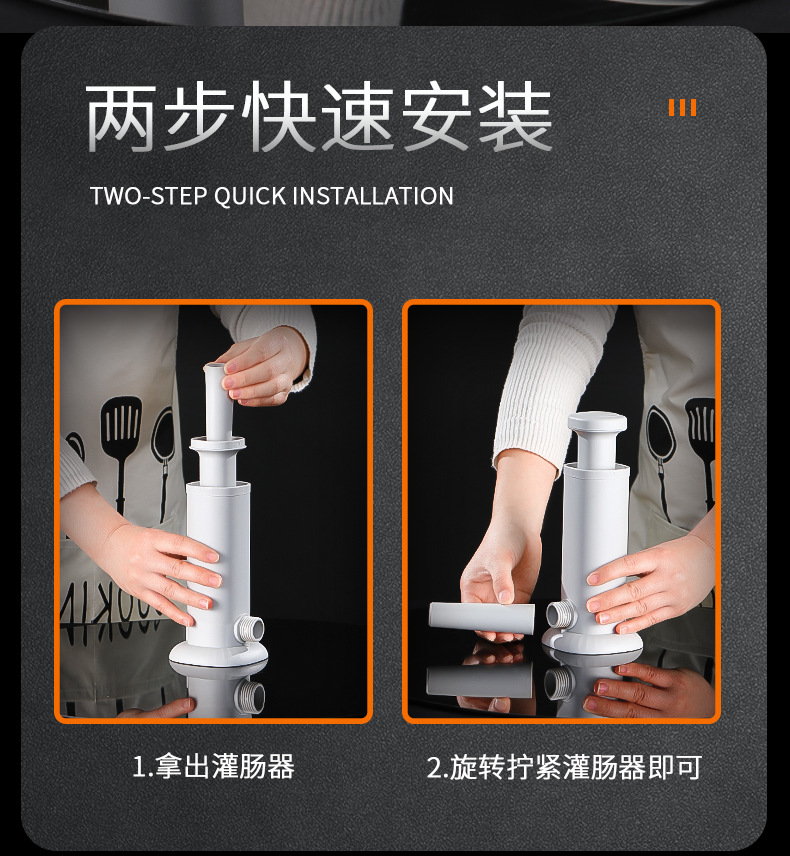 两步快速安装

TWO-STEP QUICK INSTALLATION

1.拿出灌肠器

2.旋转拧紧灌肠器即可