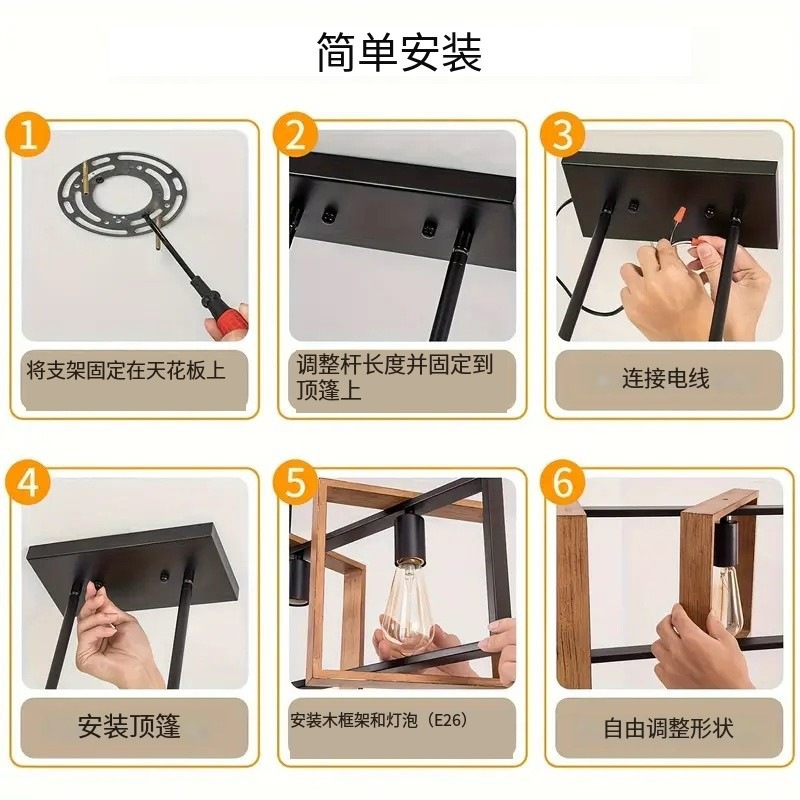 简单安装

1
将支架固定在天花板上

2
调整杆长度并固定到顶篷上

3
连接电线

4
安装顶篷

5
安装木框架和灯泡（E26）

6
自由调整形状