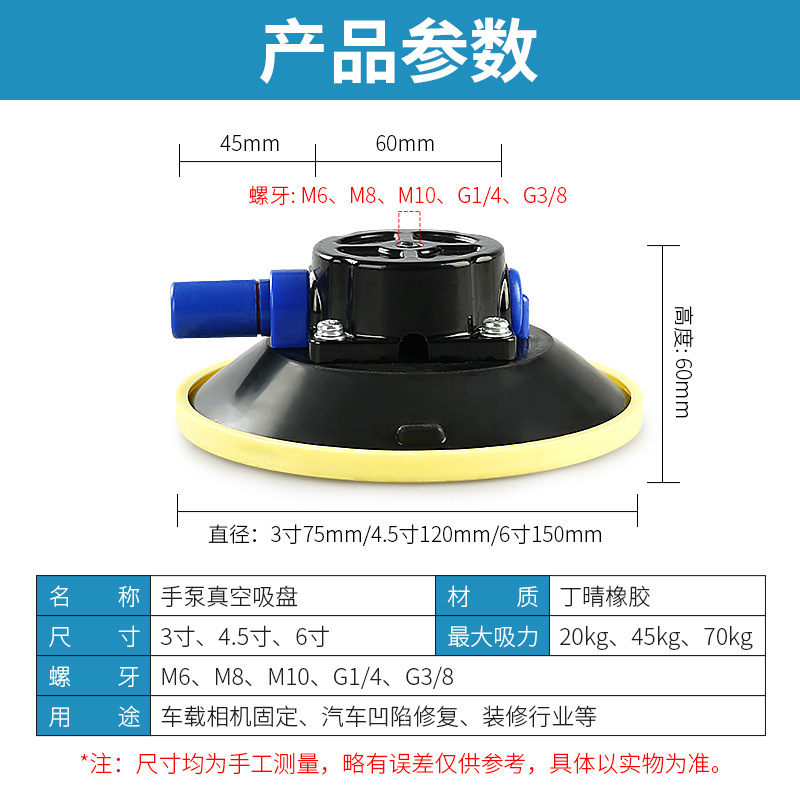 产品参数

45mm　60mm

螺牙: M6、M8、M10、G1/4、G3/8

高度: 60mm

直径：3寸75mm/4.5寸120mm/6寸150mm

| 名　称 | 手泵真空吸盘 | 材　质 | 丁晴橡胶 |
|---|---|---|---|
| 尺　寸 | 3寸、4.5寸、6寸 | 最大吸力 | 20kg、45kg、70kg |
| 螺　牙 | M6、M8、M10、G1/4、G3/8 | | |
| 用　途 | 车载相机固定、汽车凹陷修复、装修行业等 | | |

*注：尺寸均为手工测量，略有误差仅供参考，具体以实物为准。