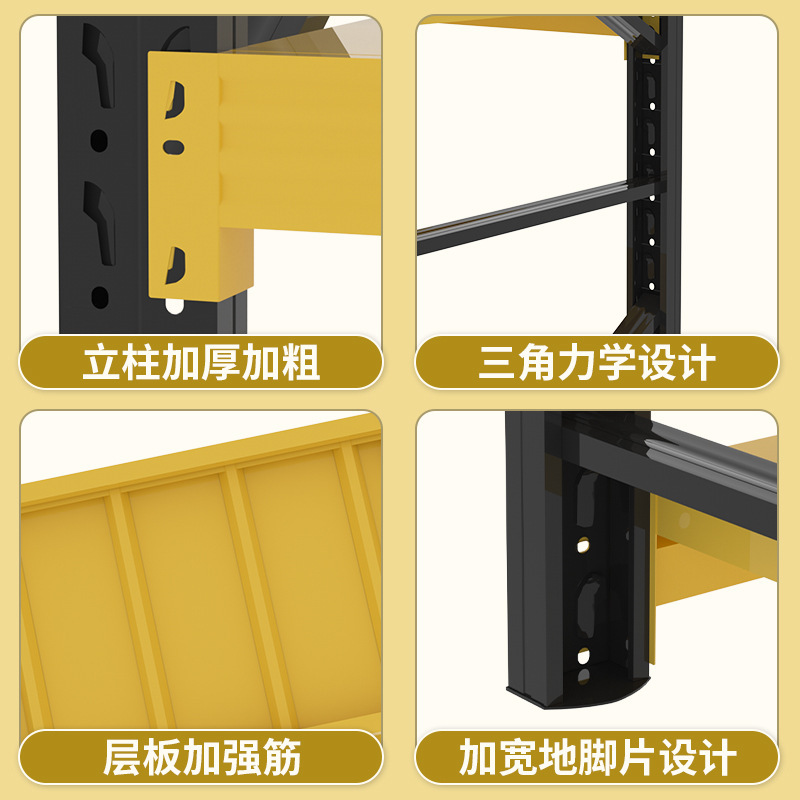 立柱加厚加粗

三角力学设计

层板加强筋

加宽地脚片设计