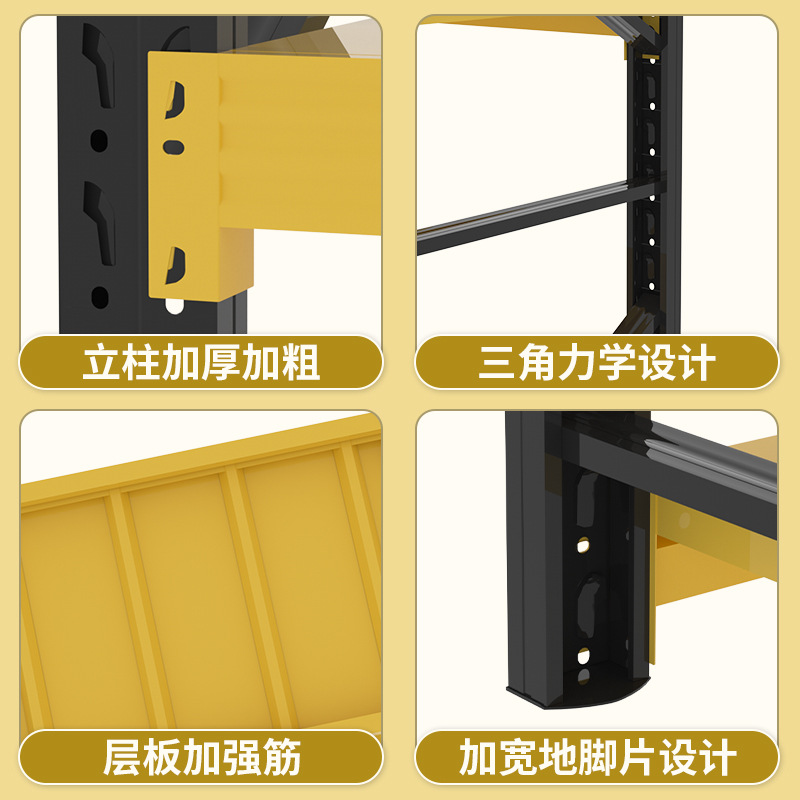 立柱加厚加粗

三角力学设计

层板加强筋

加宽地脚片设计