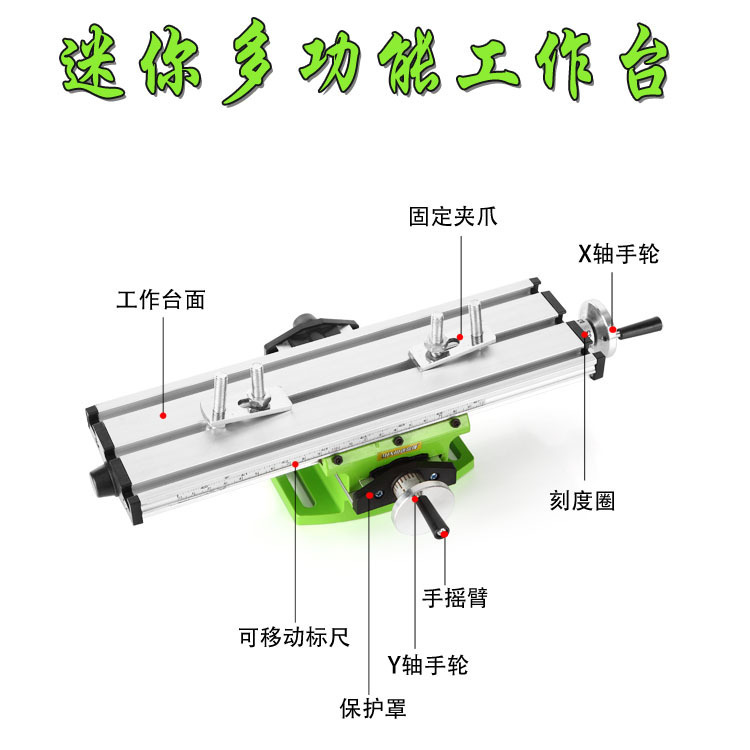 迷你多功能工作台

固定夹爪

X轴手轮

工作台面

刻度圈

手摇臂

可移动标尺

Y轴手轮

保护罩