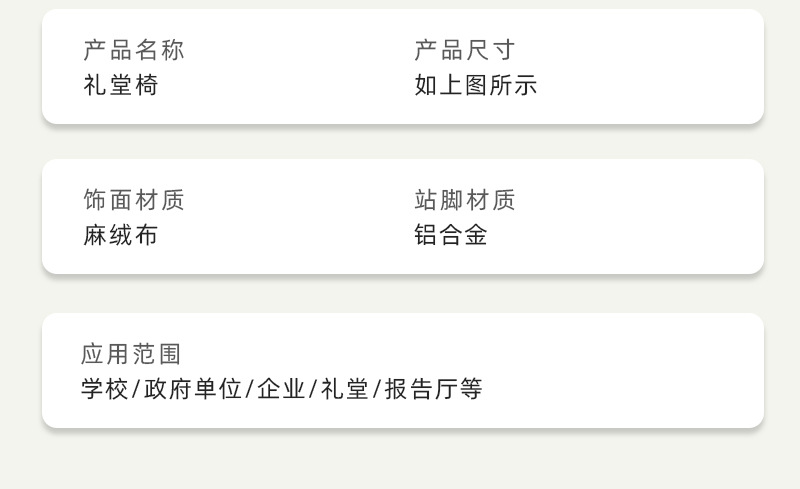 产品名称
礼堂椅

产品尺寸
如上图所示

饰面材质
麻绒布

站脚材质
铝合金

应用范围
学校/政府单位/企业/礼堂/报告厅等