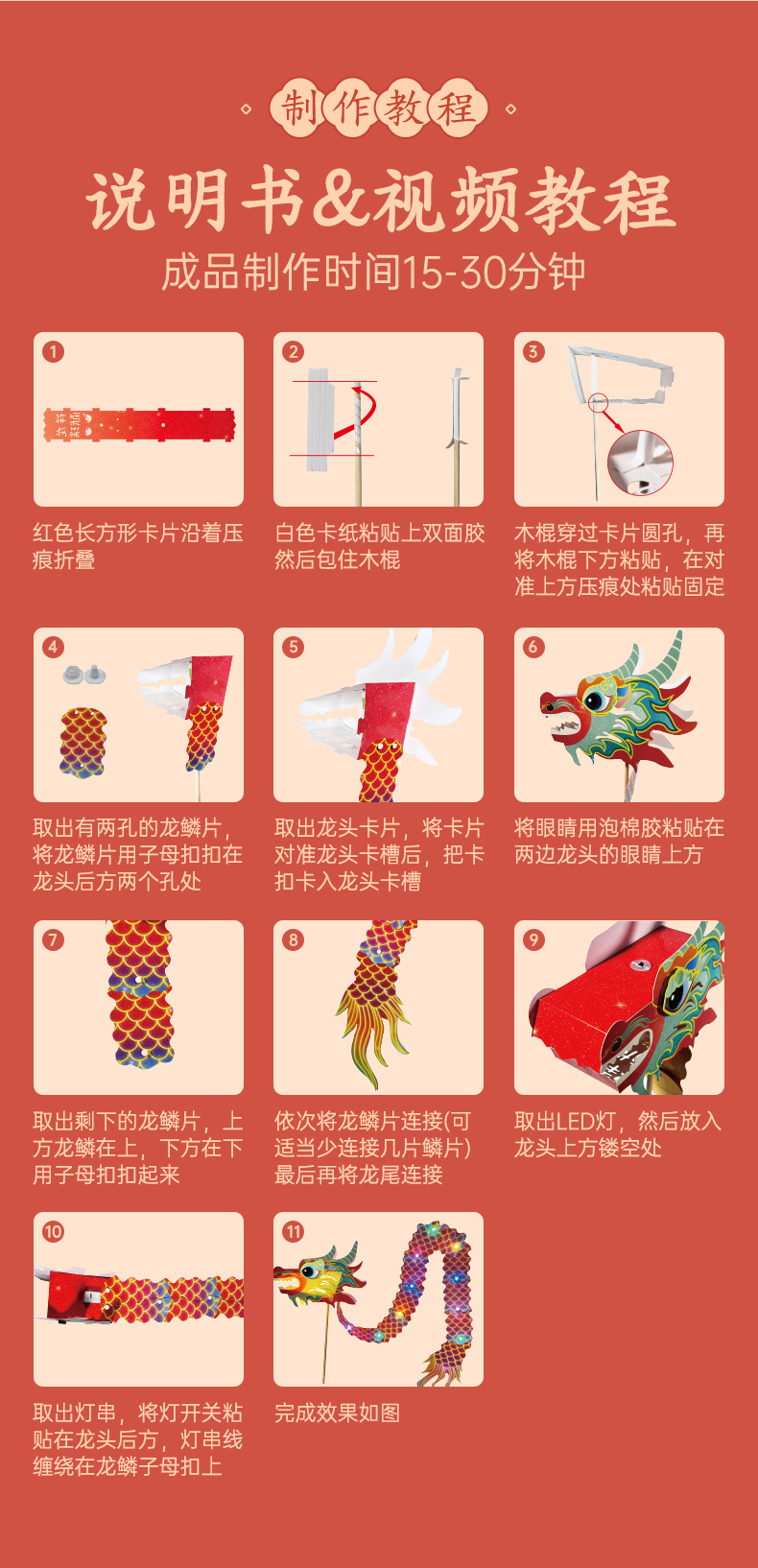 制作教程

说明书&视频教程

成品制作时间15-30分钟

1
红色长方形卡片沿着压痕折叠

2
白色卡纸粘贴上双面胶然后包住木棍

3
木棍穿过卡片圆孔，再将木棍下方粘贴，在对准上方压痕处粘贴固定

4
取出有两孔的龙鳞片，将龙鳞片用子母扣扣在龙头后方两个孔处

5
取出龙头卡片，将卡片对准龙头卡槽后，把卡扣卡入龙头卡槽

6
将眼睛用泡棉胶粘贴在两边龙头的眼睛上方

7
取出剩下的龙鳞片，上方龙鳞在上，下方在下用子母扣扣起来

8
依次将龙鳞片连接(可适当少连接几片鳞片)最后再将龙尾连接

9
取出LED灯，然后放入龙头上方镂空处

10
取出灯串，将灯开关粘贴在龙头后方，灯串线缠绕在龙鳞子母扣上

11
完成效果如图