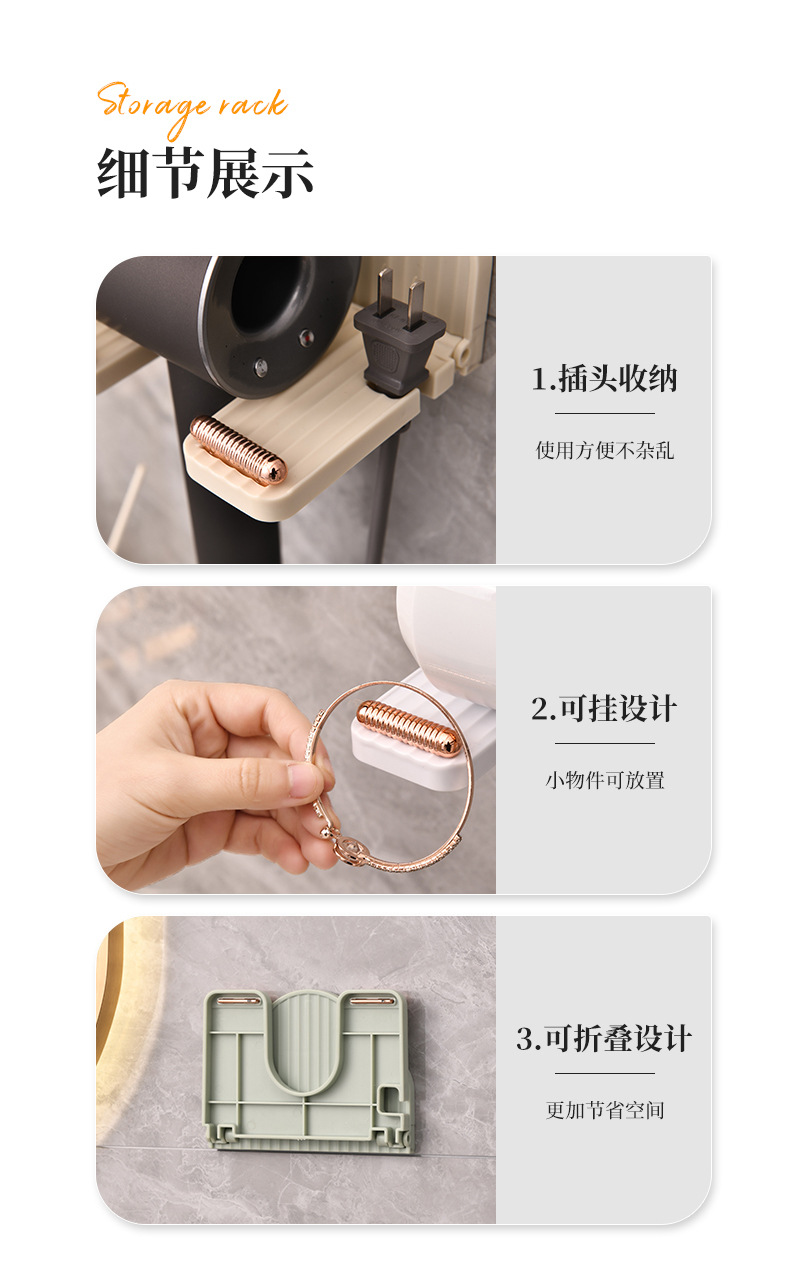 Storage rack
细节展示

1.插头收纳
使用方便不杂乱

2.可挂设计
小物件可放置

3.可折叠设计
更加节省空间