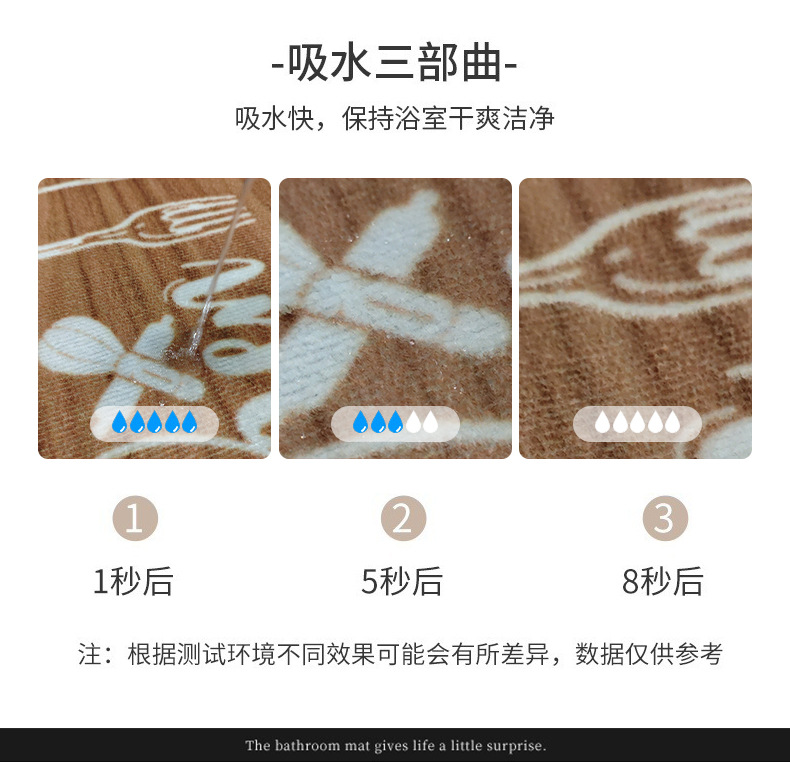 -吸水三部曲-

吸水快，保持浴室干爽洁净

1
1秒后

2
5秒后

3
8秒后

注：根据测试环境不同效果可能会有所差异，数据仅供参考

The bathroom mat gives life a little surprise.