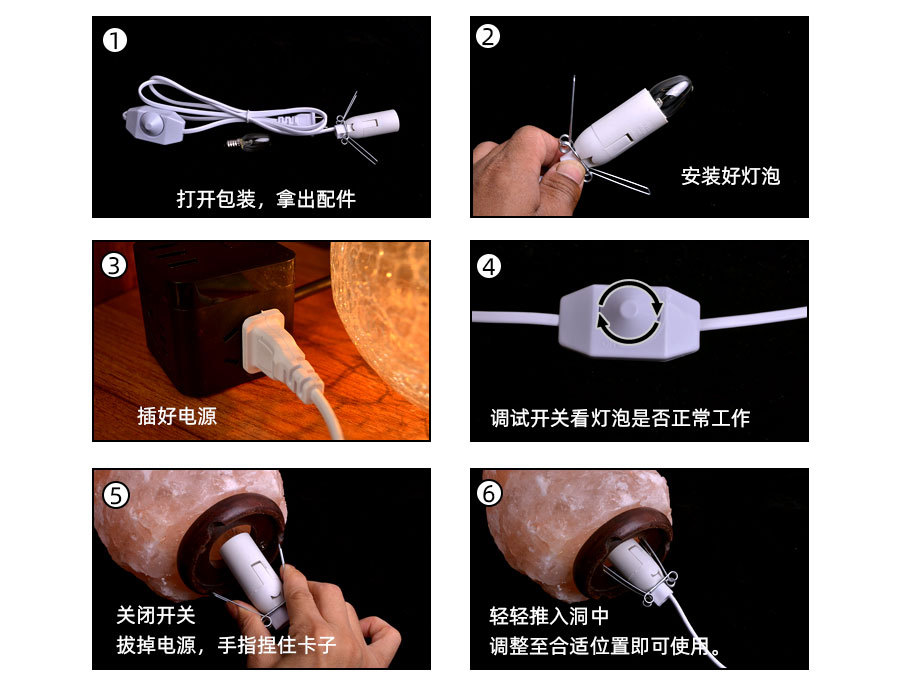 ①
打开包装，拿出配件

②
安装好灯泡

③
插好电源

④
调试开关看灯泡是否正常工作

⑤
关闭开关
拔掉电源，手指捏住卡子

⑥
轻轻推入洞中
调整至合适位置即可使用。