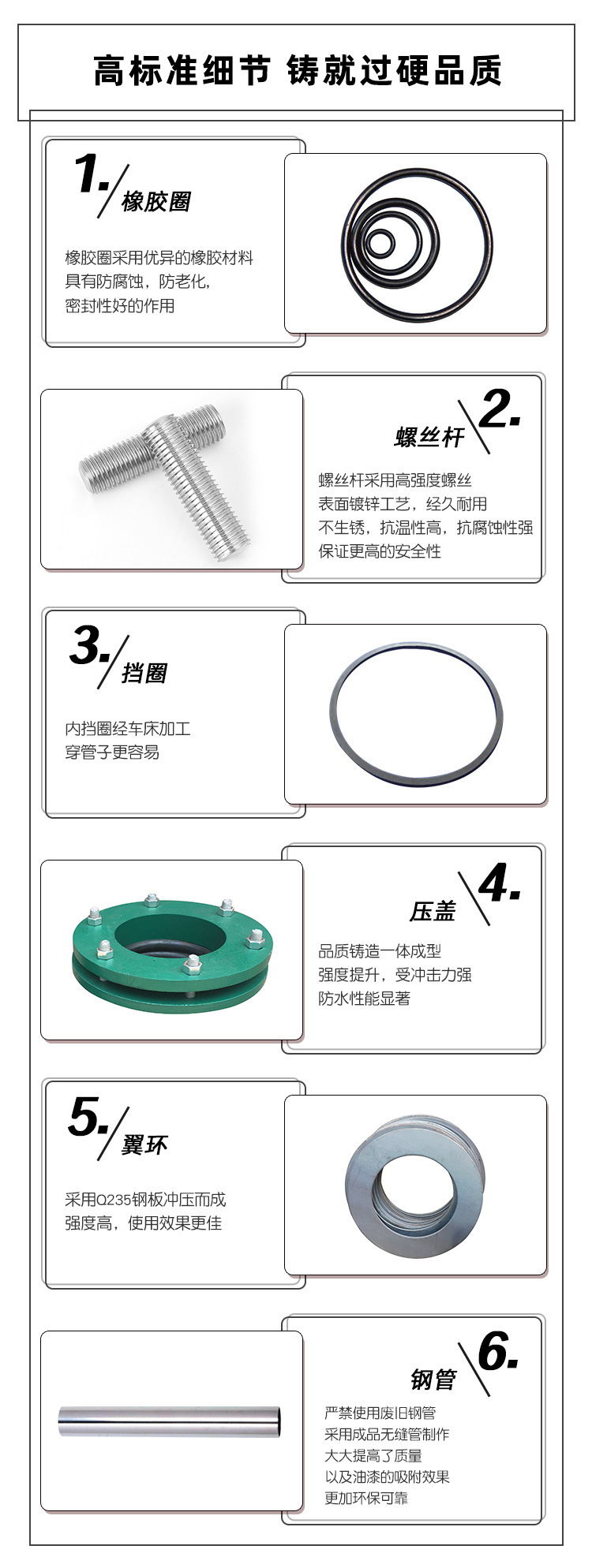 高标准细节 铸就过硬品质

1. 橡胶圈

橡胶圈采用优异的橡胶材料
具有防腐蚀，防老化，
密封性好的作用

2. 螺丝杆

螺丝杆采用高强度螺丝
表面镀锌工艺，经久耐用
不生锈，抗温性高，抗腐蚀性强
保证更高的安全性

3. 挡圈

内挡圈经车床加工
穿管子更容易

4. 压盖

品质铸造一体成型
强度提升，受冲击力强
防水性能显著

5. 翼环

采用Q235钢板冲压而成
强度高，使用效果更佳

6. 钢管

严禁使用废旧钢管
采用成品无缝管制作
大大提高了质量
以及油漆的吸附效果
更加环保可靠