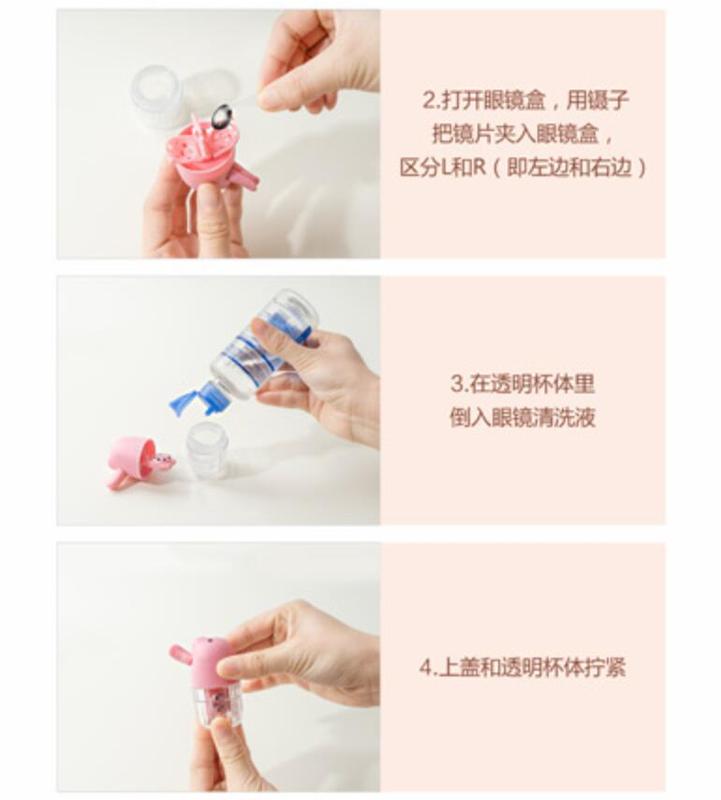 2.打开眼镜盒，用镊子把镜片夹入眼镜盒，区分L和R（即左边和右边）

3.在透明杯体里倒入眼镜清洗液

4.上盖和透明杯体拧紧