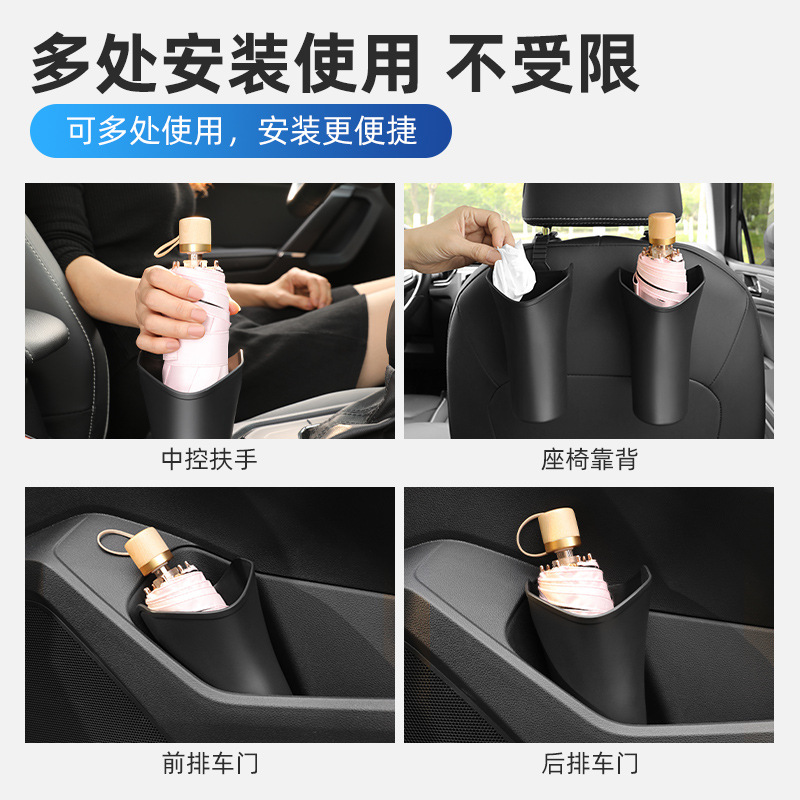 多处安装使用 不受限

可多处使用，安装更便捷

中控扶手

座椅靠背

前排车门

后排车门