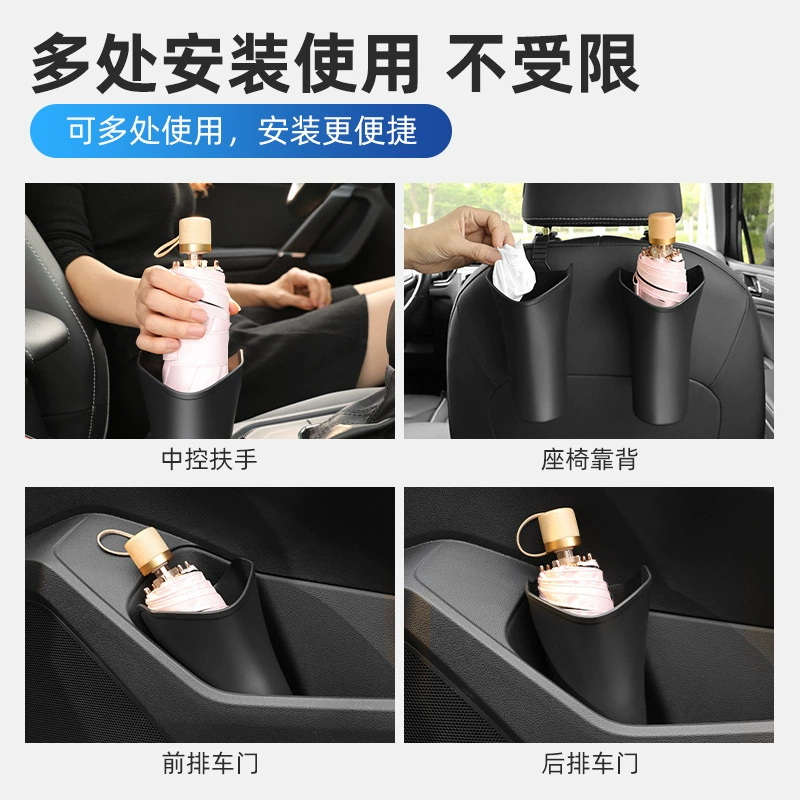 多处安装使用 不受限

可多处使用，安装更便捷

中控扶手

座椅靠背

前排车门

后排车门