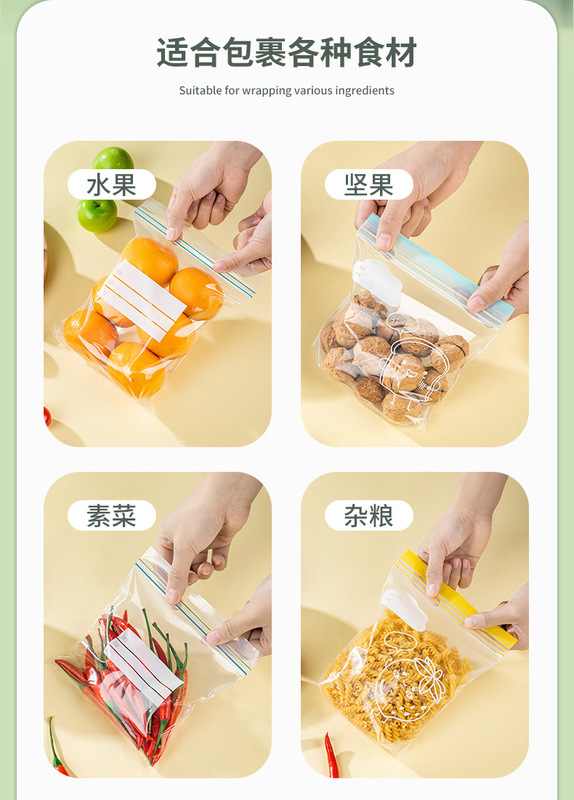 适合包裹各种食材

Suitable for wrapping various ingredients

水果

坚果

素菜

杂粮