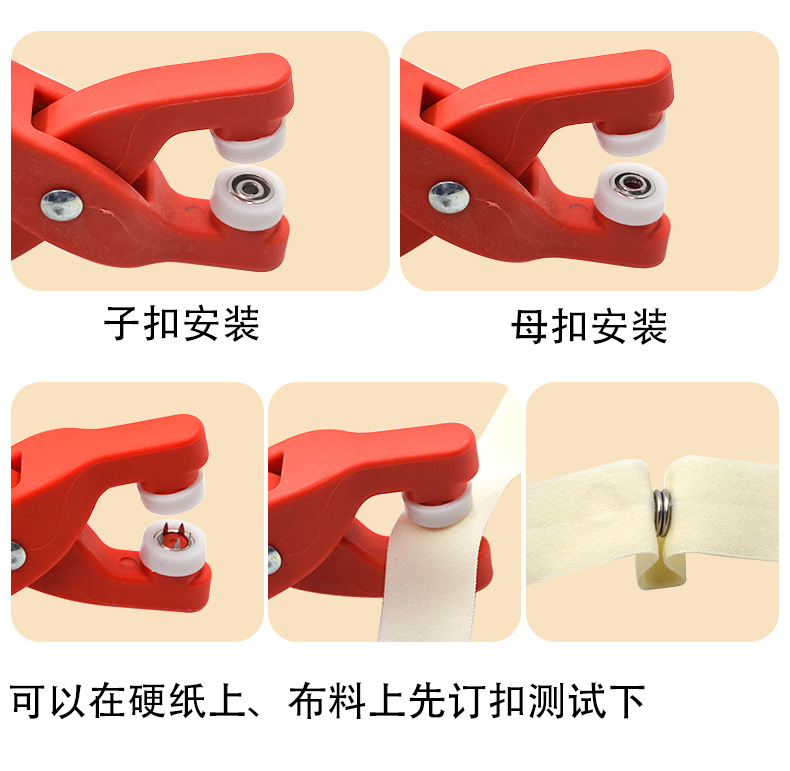 子扣安装

母扣安装

可以在硬纸上、布料上先订扣测试下