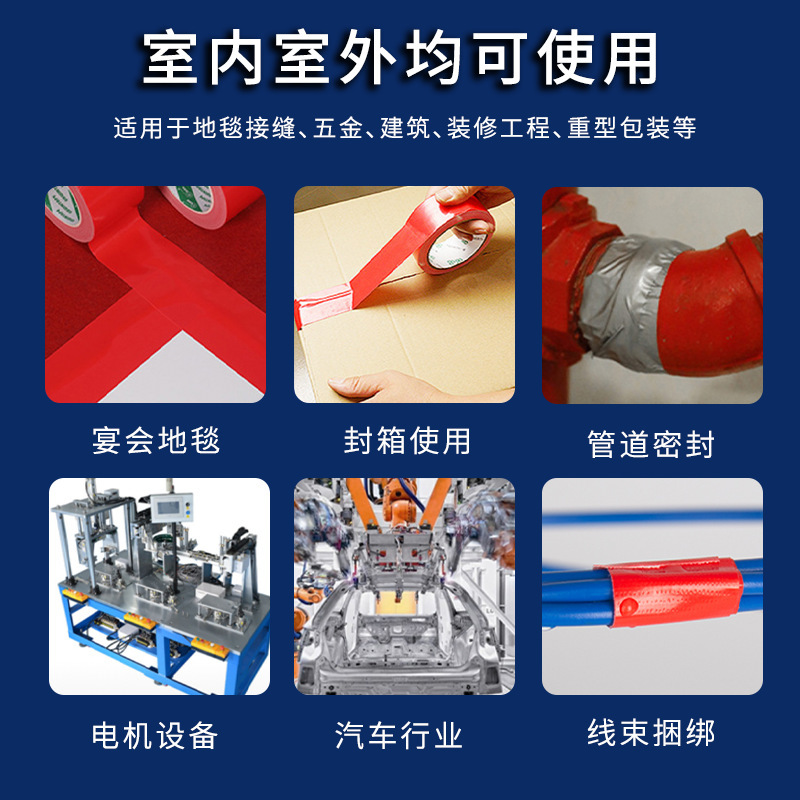 室内室外均可使用

适用于地毯接缝、五金、建筑、装修工程、重型包装等

宴会地毯

封箱使用

管道密封

电机设备

汽车行业

线束捆绑