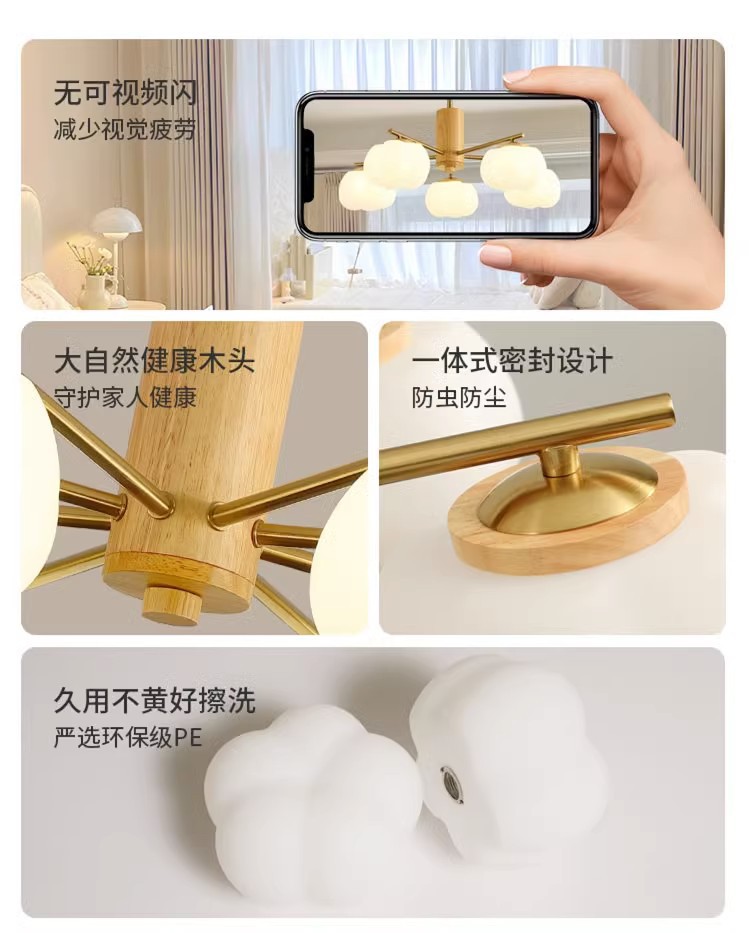 无可视频闪
减少视觉疲劳

大自然健康木头
守护家人健康

一体式密封设计
防虫防尘

久用不黄好擦洗
严选环保级PE