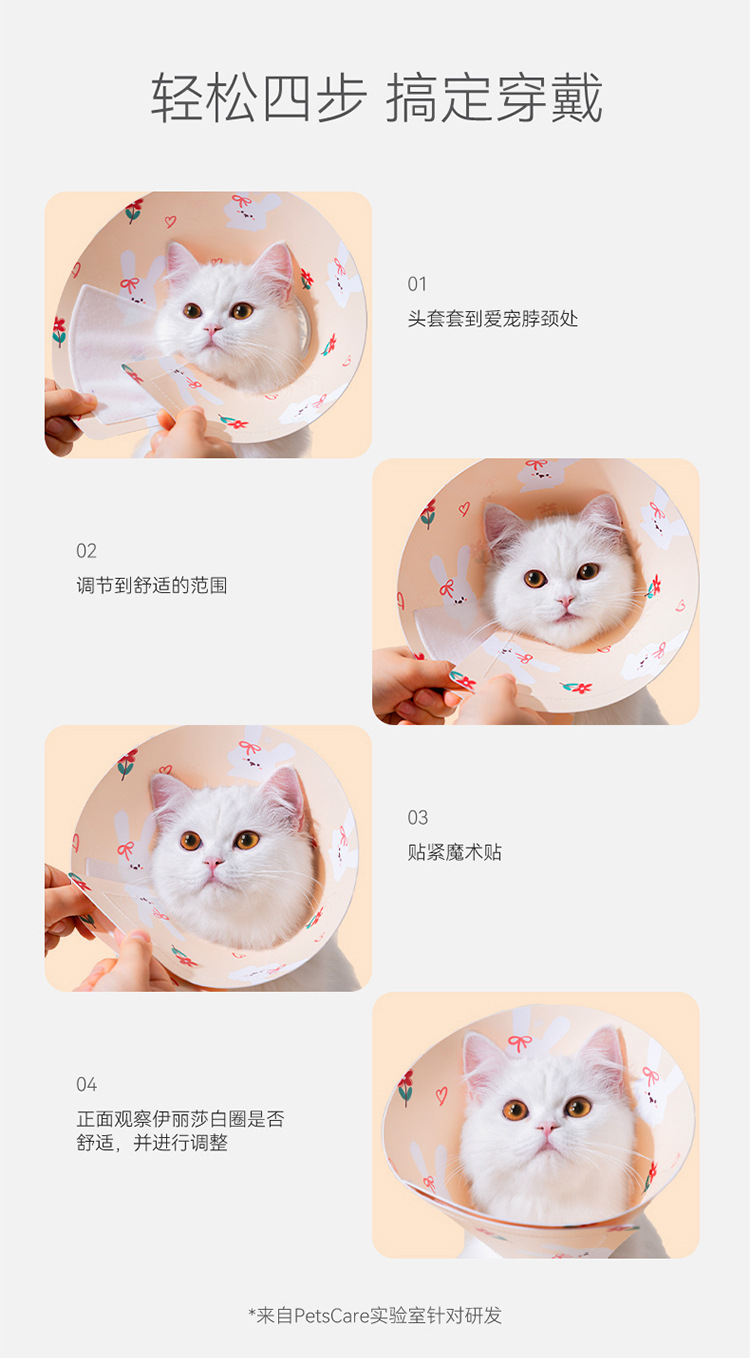 轻松四步 搞定穿戴

01
头套套到爱宠脖颈处

02
调节到舒适的范围

03
贴紧魔术贴

04
正面观察伊丽莎白圈是否舒适，并进行调整

*来自PetsCare实验室针对研发