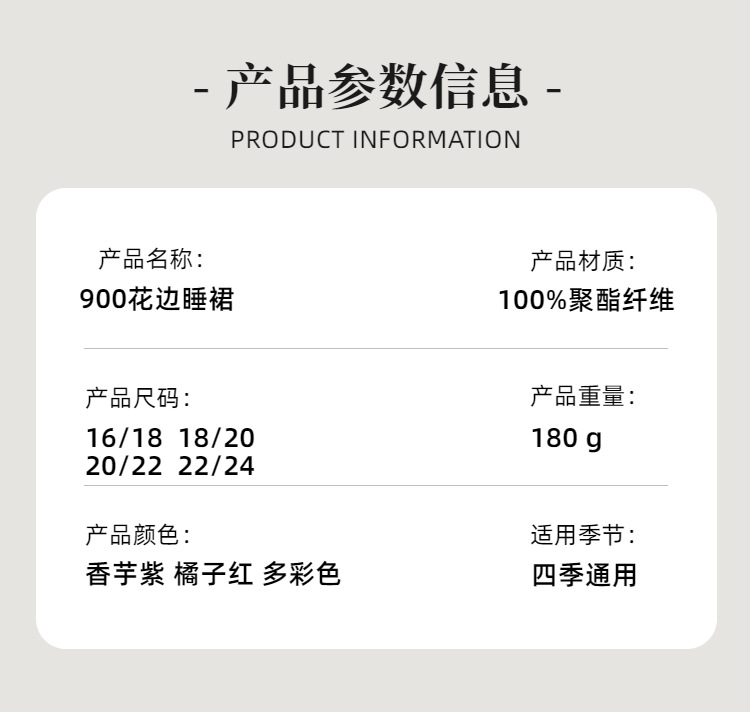 - 产品参数信息 -
PRODUCT INFORMATION

产品名称:
900花边睡裙

产品材质:
100%聚酯纤维

产品尺码:
16/18 18/20
20/22 22/24

产品重量:
180 g

产品颜色:
香芋紫 橘子红 多彩色

适用季节:
四季通用