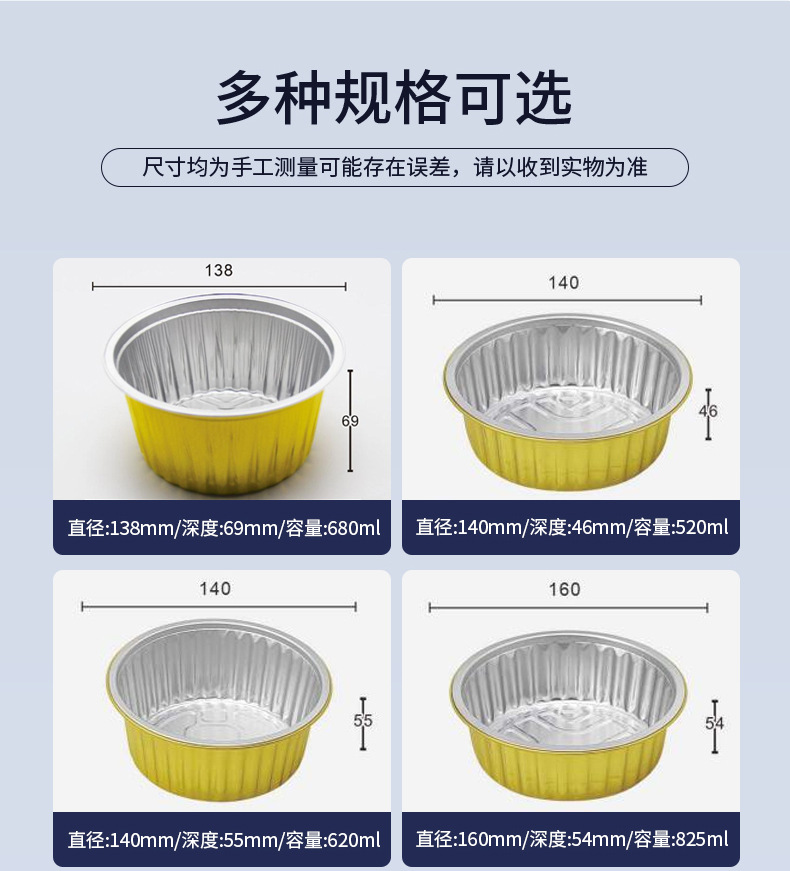 多种规格可选

尺寸均为手工测量可能存在误差，请以收到实物为准

138

69

直径:138mm/深度:69mm/容量:680ml

140

46

直径:140mm/深度:46mm/容量:520ml

140

55

直径:140mm/深度:55mm/容量:620ml

160

54

直径:160mm/深度:54mm/容量:825ml