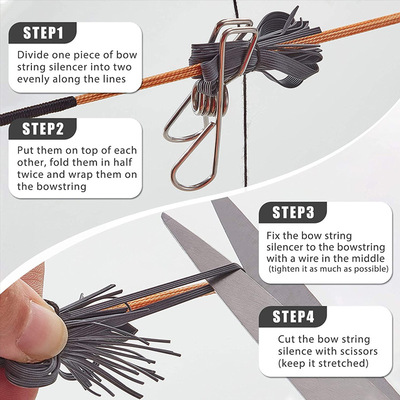 STEP1

Divide one piece of bow string silencer into two evenly along the lines

STEP2

Put them on top of each other, fold them in half twice and wrap them on the bowstring

STEP3

Fix the bow string silencer to the bowstring with a wire in the middle (tighten it as much as possible)

STEP4

Cut the bow string silence with scissors (keep it stretched)