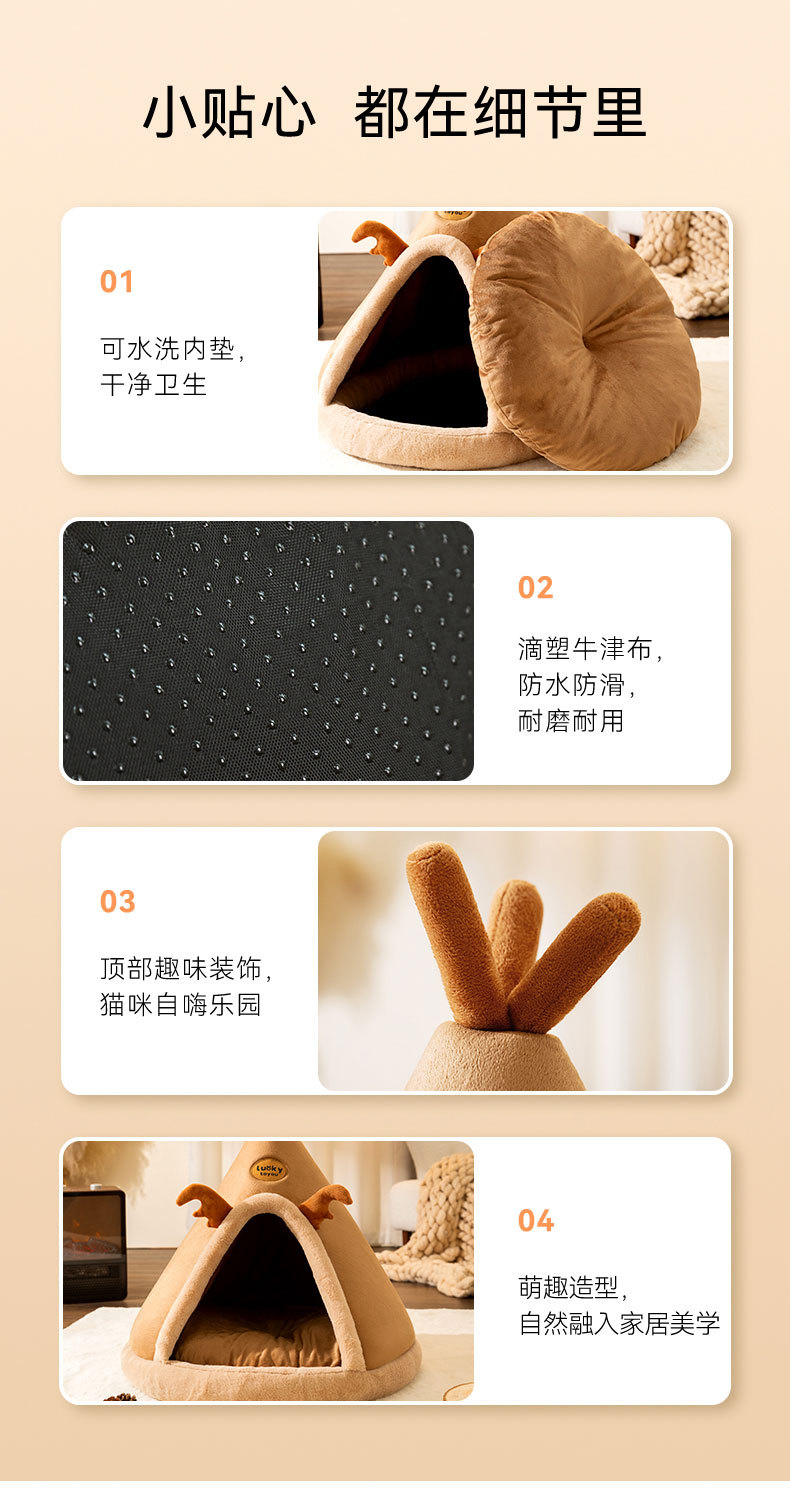 小贴心 都在细节里

01

可水洗内垫，
干净卫生

02

滴塑牛津布，
防水防滑，
耐磨耐用

03

顶部趣味装饰，
猫咪自嗨乐园

Lucky

04

萌趣造型，
自然融入家居美学