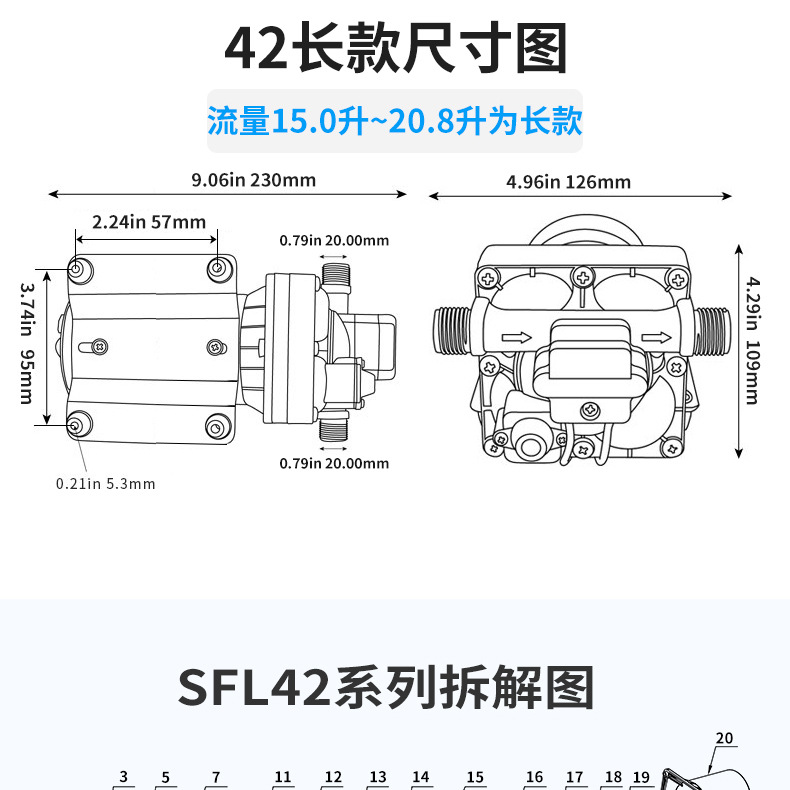 42长款尺寸图

流量15.0升~20.8升为长款

9.06in 230mm

2.24in 57mm

0.79in 20.00mm

3.74in 95mm

0.79in 20.00mm

0.21in 5.3mm

4.96in 126mm

4.29in 109mm

SFL42系列拆解图

20

3 5 7 11 12 13 14 15 16 17 18 19