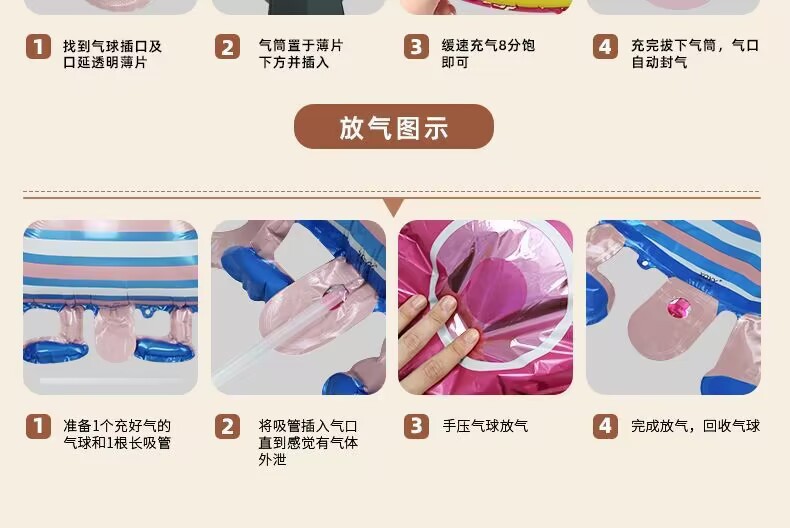 1 找到气球插口及口延透明薄片

2 气筒置于薄片下方并插入

3 缓速充气8分饱即可

4 充完拔下气筒，气口自动封气

放气图示

1 准备1个充好气的气球和1根长吸管

2 将吸管插入气口直到感觉有气体外泄

3 手压气球放气

4 完成放气，回收气球