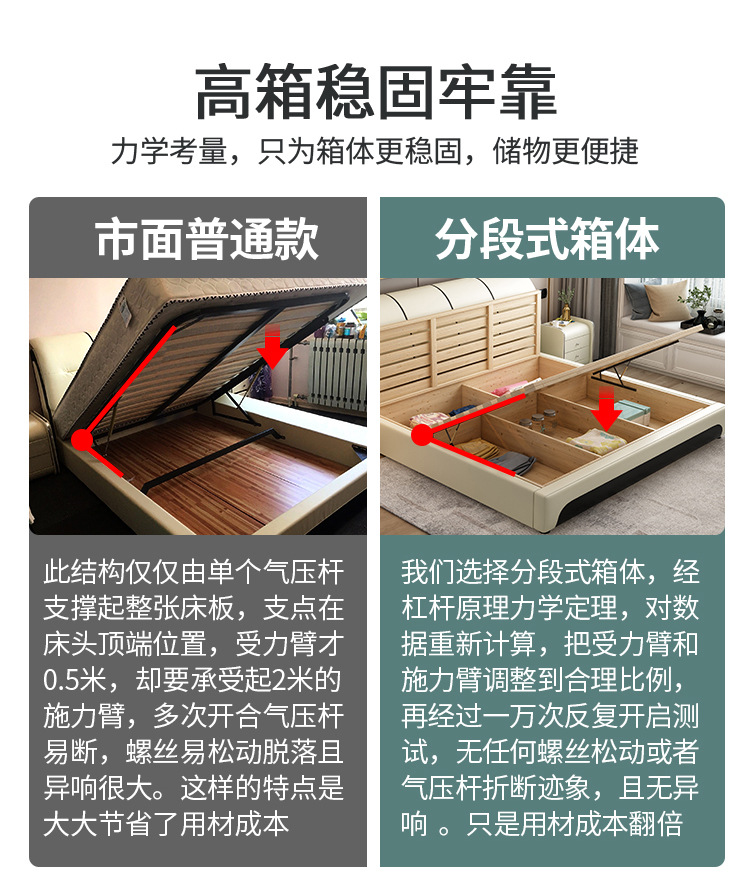 高箱稳固牢靠
力学考量，只为箱体更稳固，储物更便捷

市面普通款

此结构仅仅由单个气压杆支撑起整张床板，支点在床头顶端位置，受力臂才0.5米，却要承受起2米的施力臂，多次开合气压杆易断，螺丝易松动脱落且异响很大。这样的特点是大大节省了用材成本

分段式箱体

我们选择分段式箱体，经杠杆原理力学定理，对数据重新计算，把受力臂和施力臂调整到合理比例，再经过一万次反复开启测试，无任何螺丝松动或者气压杆折断迹象，且无异响 。只是用材成本翻倍