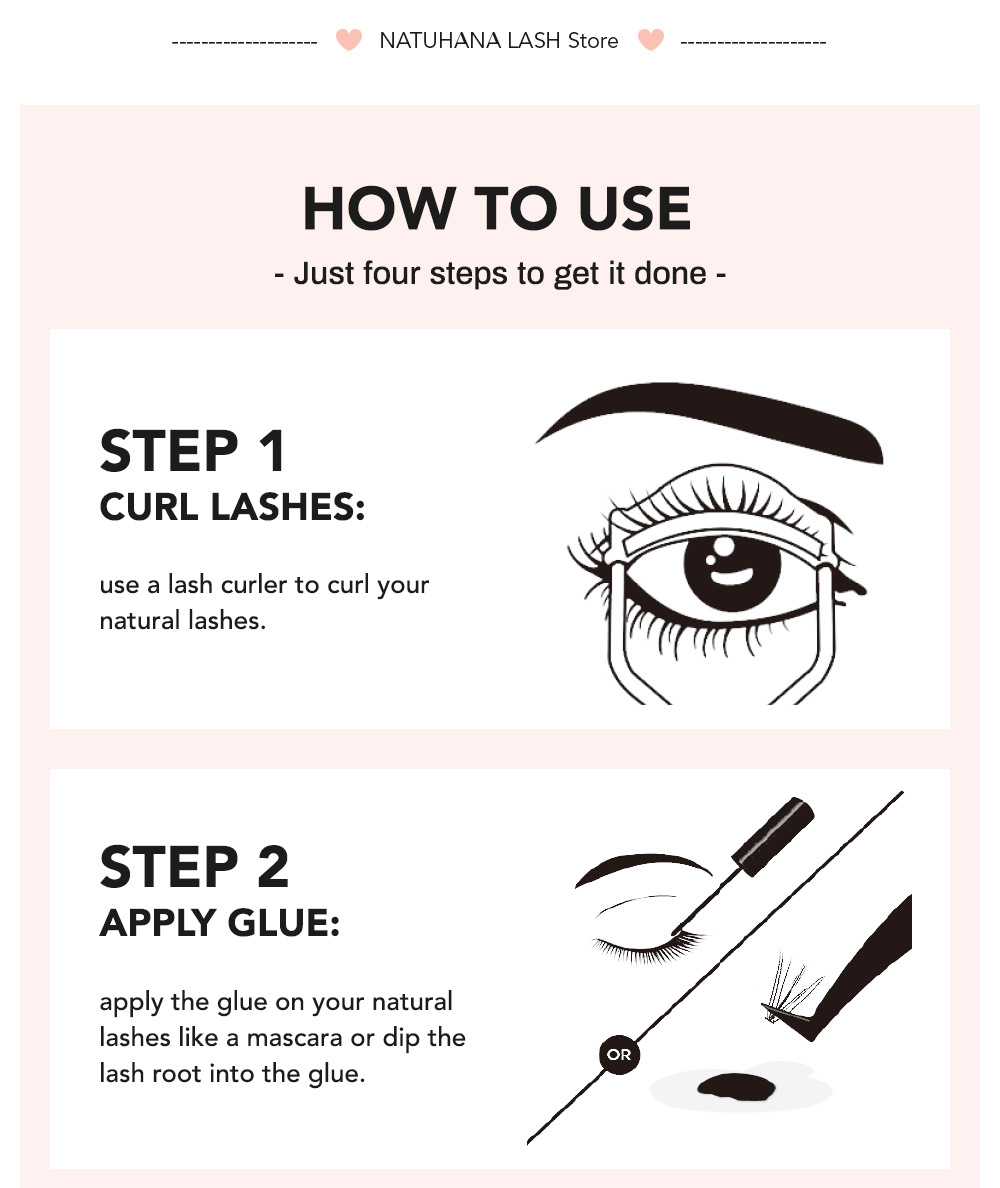 -------------------- NATUHANA LASH Store --------------------

HOW TO USE

- Just four steps to get it done -

STEP 1
CURL LASHES:

use a lash curler to curl your natural lashes.

STEP 2
APPLY GLUE:

apply the glue on your natural lashes like a mascara or dip the lash root into the glue.

OR