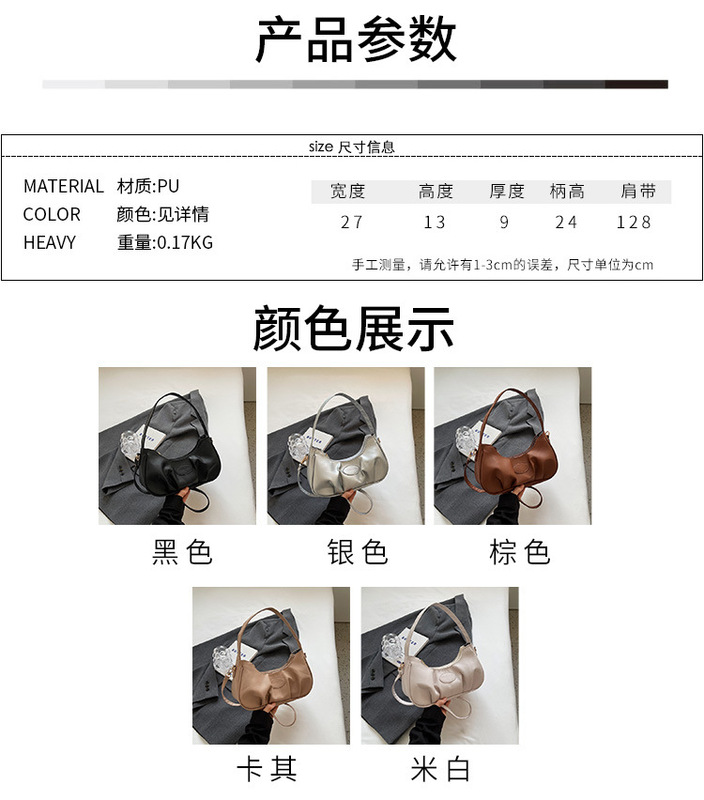 产品参数

size 尺寸信息

MATERIAL 材质:PU
COLOR 颜色:见详情
HEAVY 重量:0.17KG

| 宽度 | 高度 | 厚度 | 柄高 | 肩带 |
|---|---|---|---|---|
| 27 | 13 | 9 | 24 | 128 |

手工测量，请允许有1-3cm的误差，尺寸单位为cm

颜色展示

黑色

银色

棕色

卡其

米白