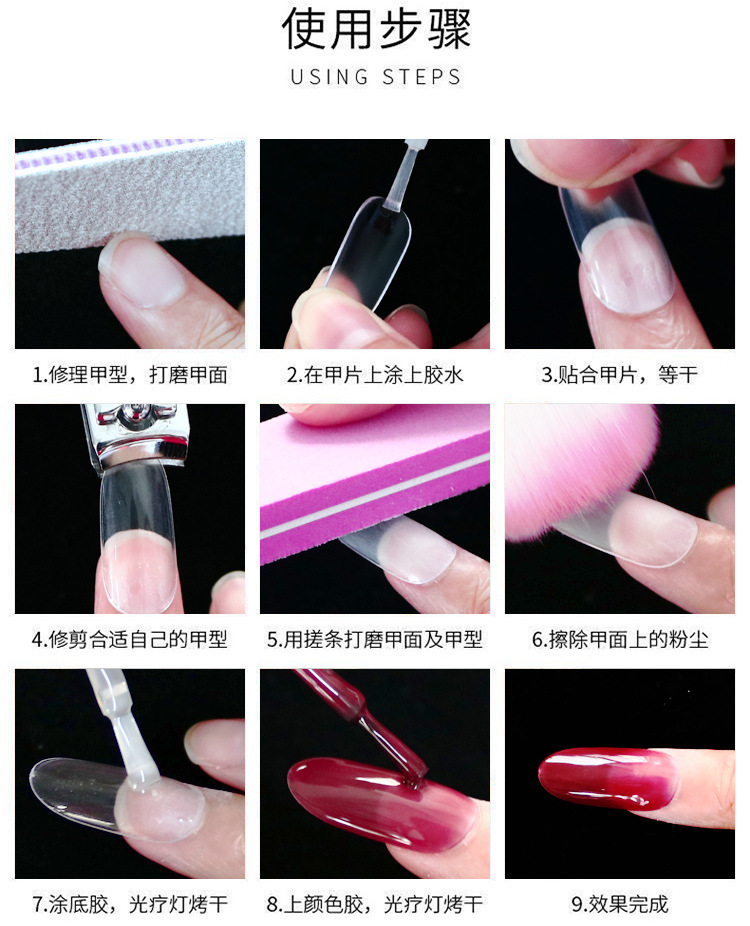 使用步骤
USING STEPS

1.修理甲型，打磨甲面

2.在甲片上涂上胶水

3.贴合甲片，等干

4.修剪合适自己的甲型

5.用搓条打磨甲面及甲型

6.擦除甲面上的粉尘

7.涂底胶，光疗灯烤干

8.上颜色胶，光疗灯烤干

9.效果完成