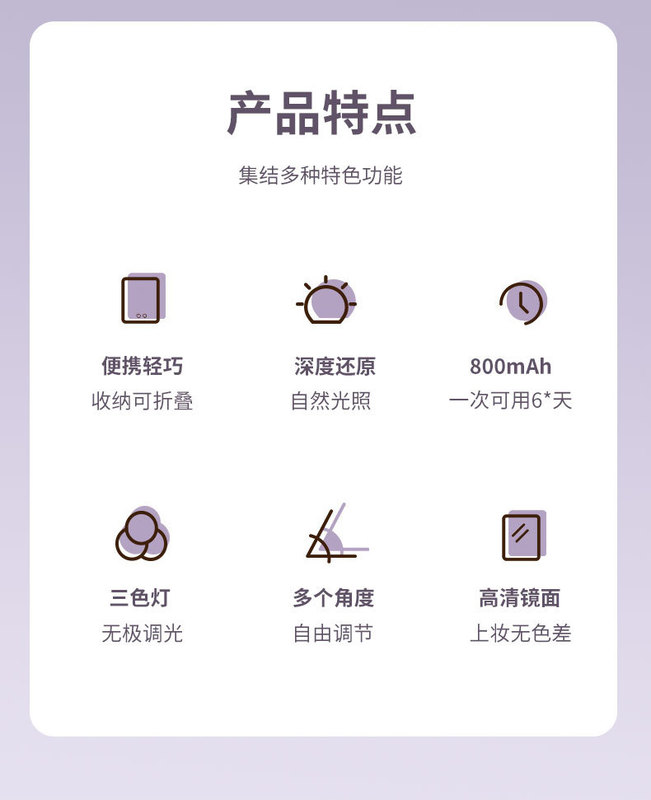 产品特点

集结多种特色功能

便携轻巧
收纳可折叠

深度还原
自然光照

800mAh
一次可用6*天

三色灯
无极调光

多个角度
自由调节

高清镜面
上妆无色差