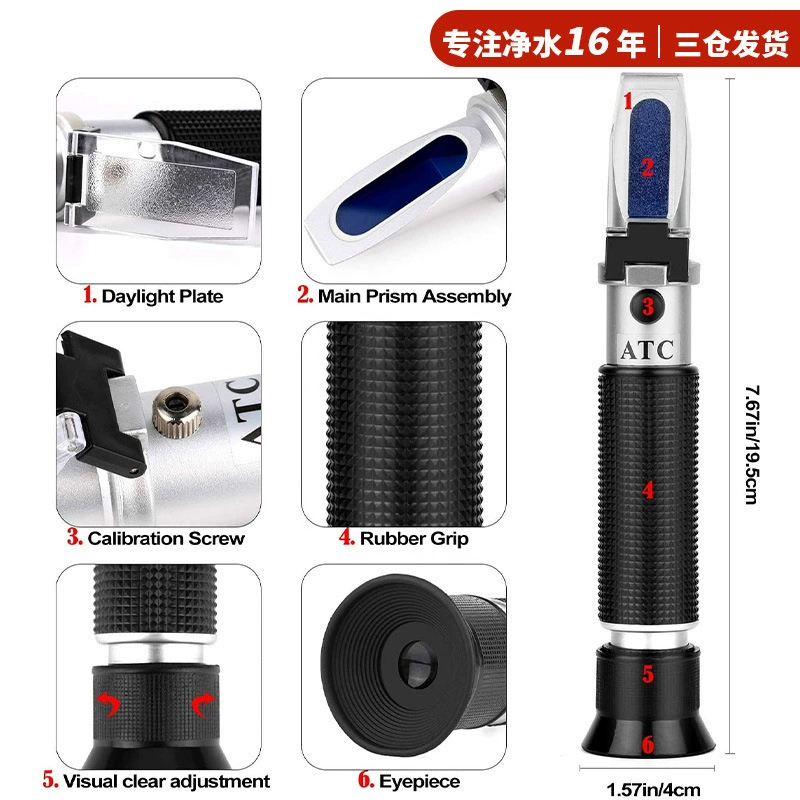 专注净水16年 | 三仓发货

1. Daylight Plate

2. Main Prism Assembly

ATC

3. Calibration Screw

4. Rubber Grip

5. Visual clear adjustment

6. Eyepiece

1
2
3
ATC
4
5
6

7.67in/19.5cm

1.57in/4cm