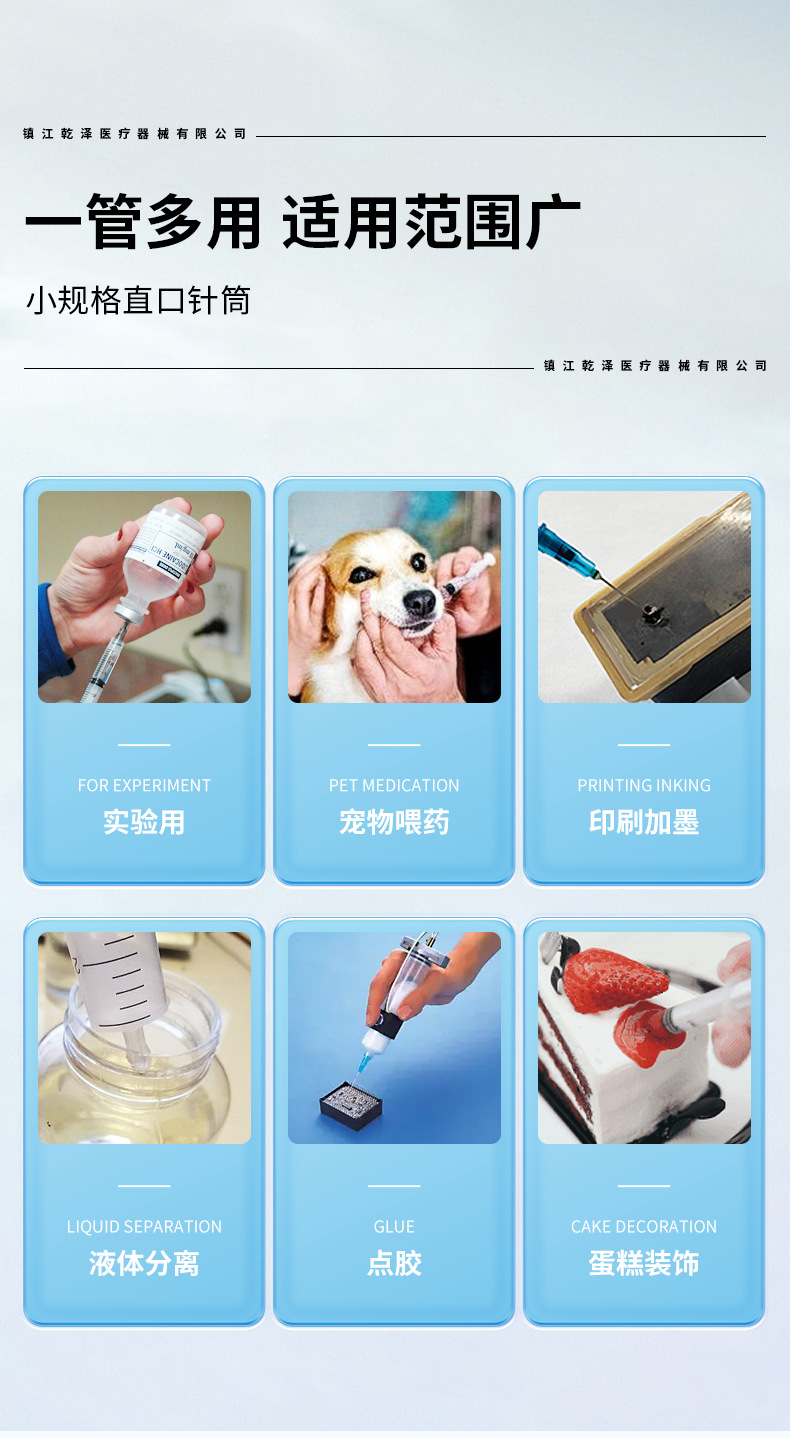 镇江乾泽医疗器械有限公司

一管多用 适用范围广

小规格直口针筒

镇江乾泽医疗器械有限公司

FOR EXPERIMENT
实验用

PET MEDICATION
宠物喂药

PRINTING INKING
印刷加墨

LIQUID SEPARATION
液体分离

GLUE
点胶

CAKE DECORATION
蛋糕装饰